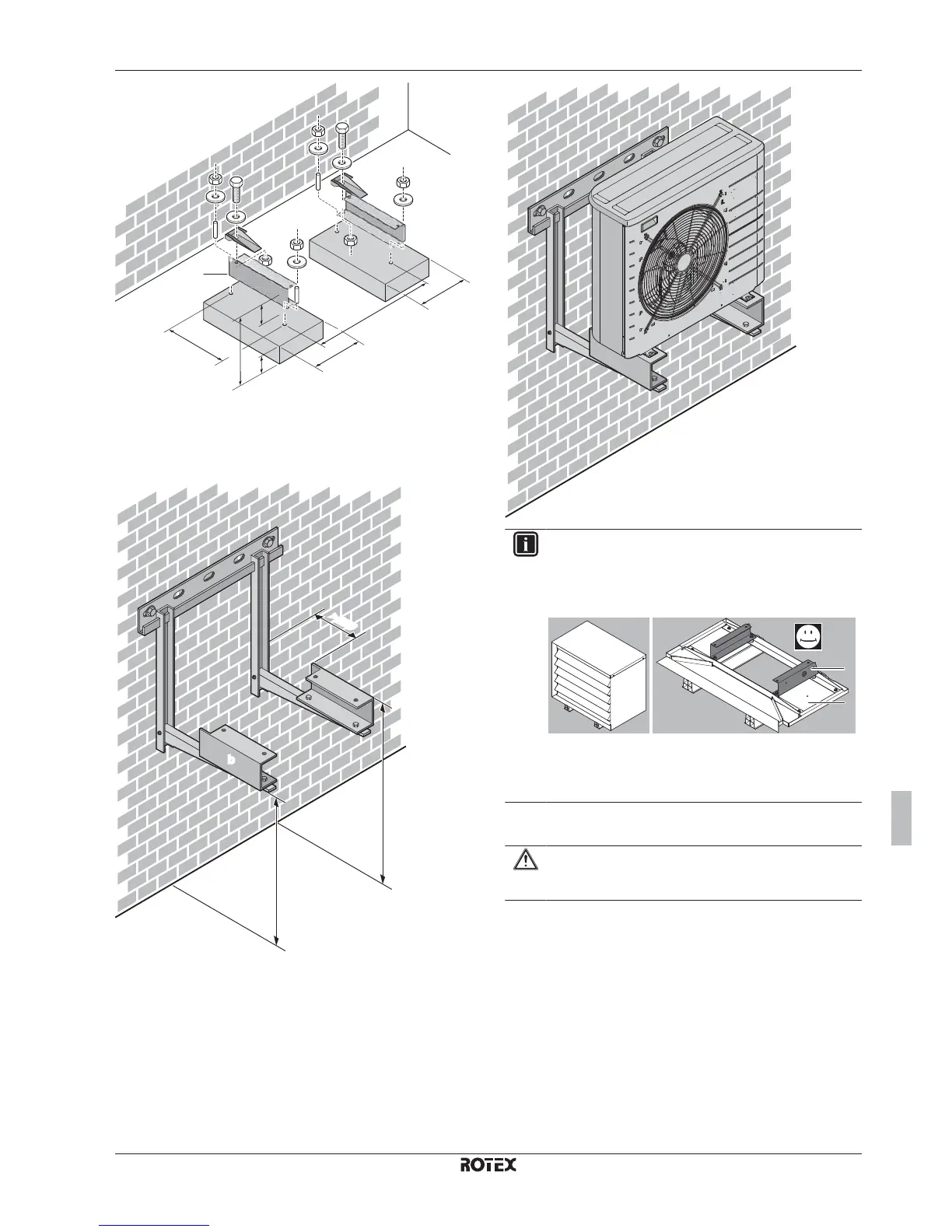 ROTEX