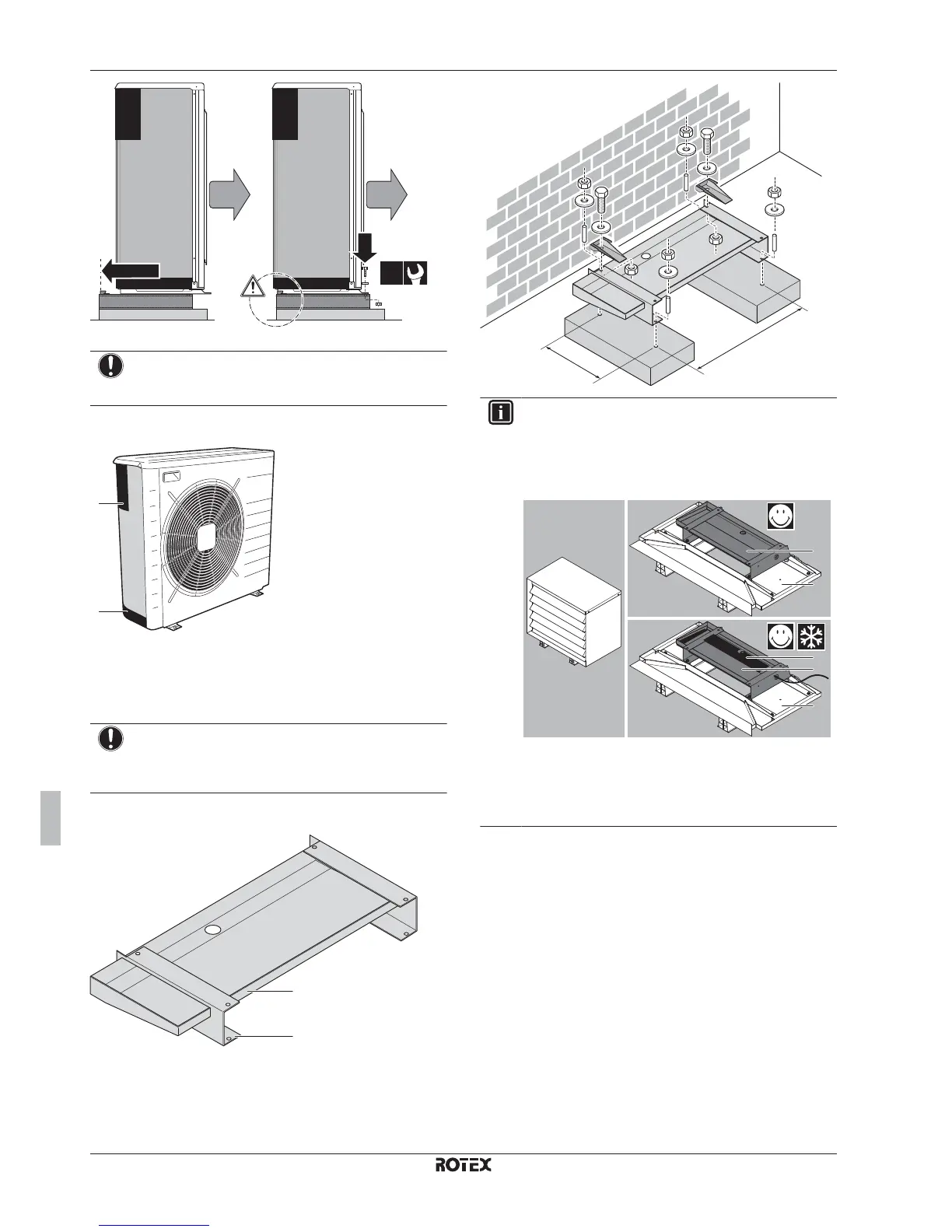 ROTEX