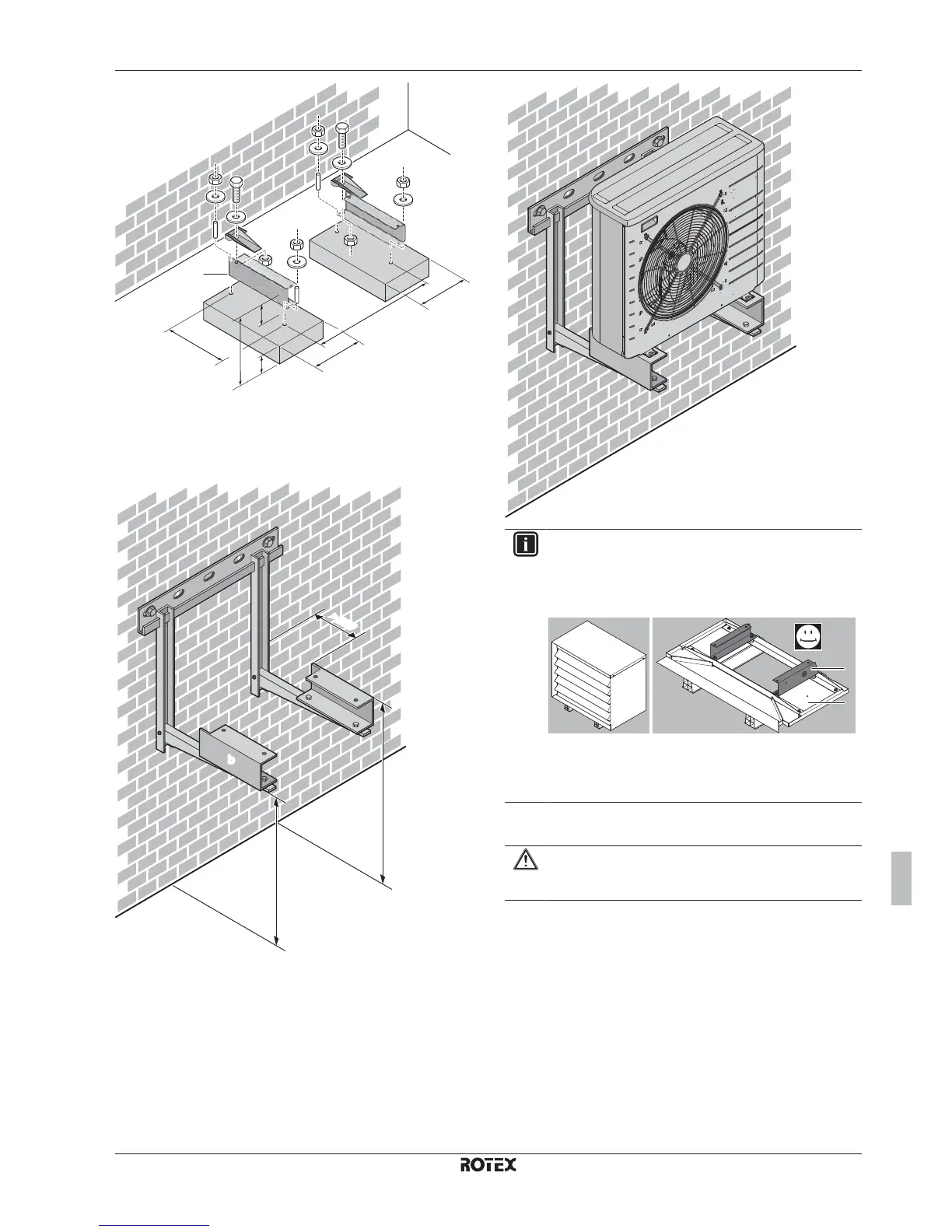 ROTEX