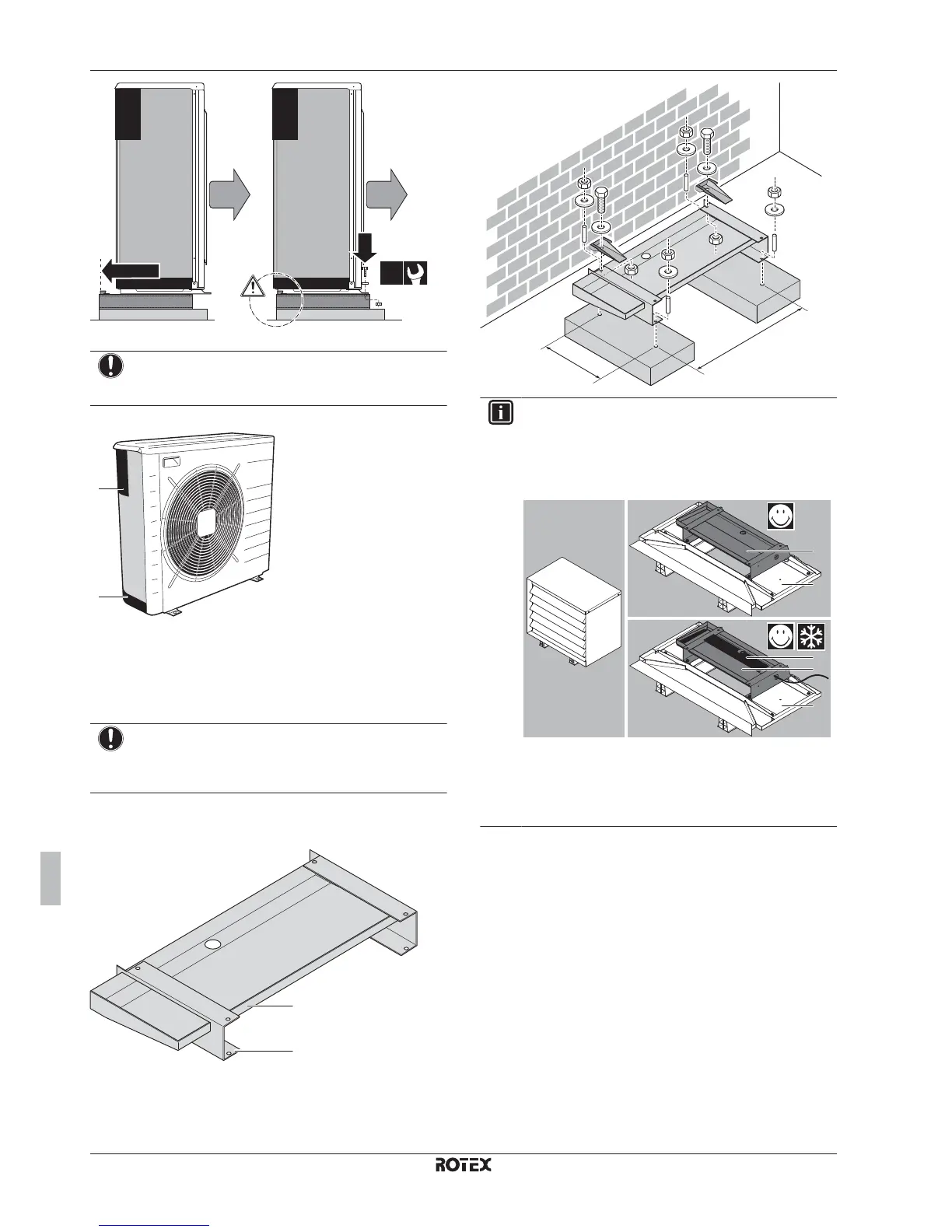 ROTEX