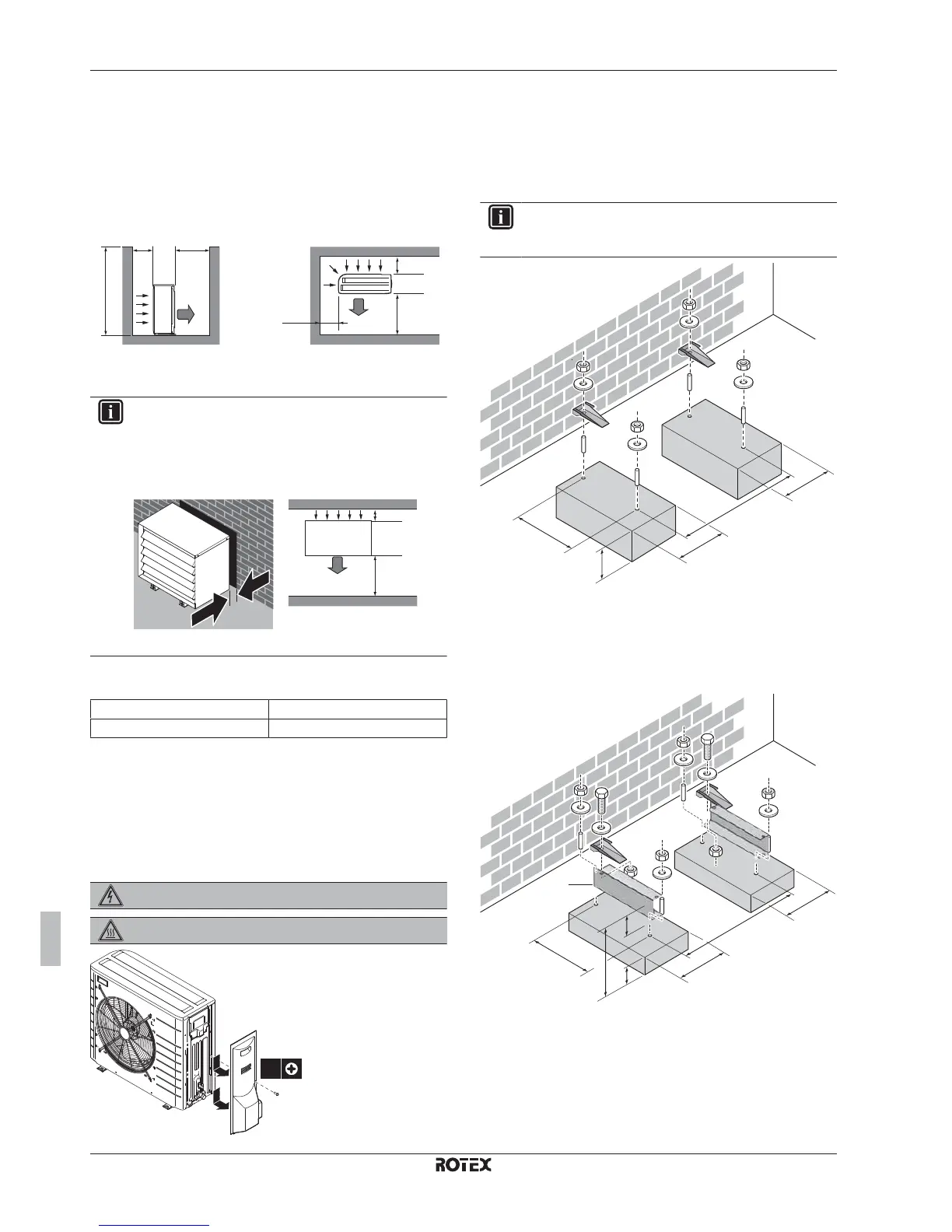 ROTEX