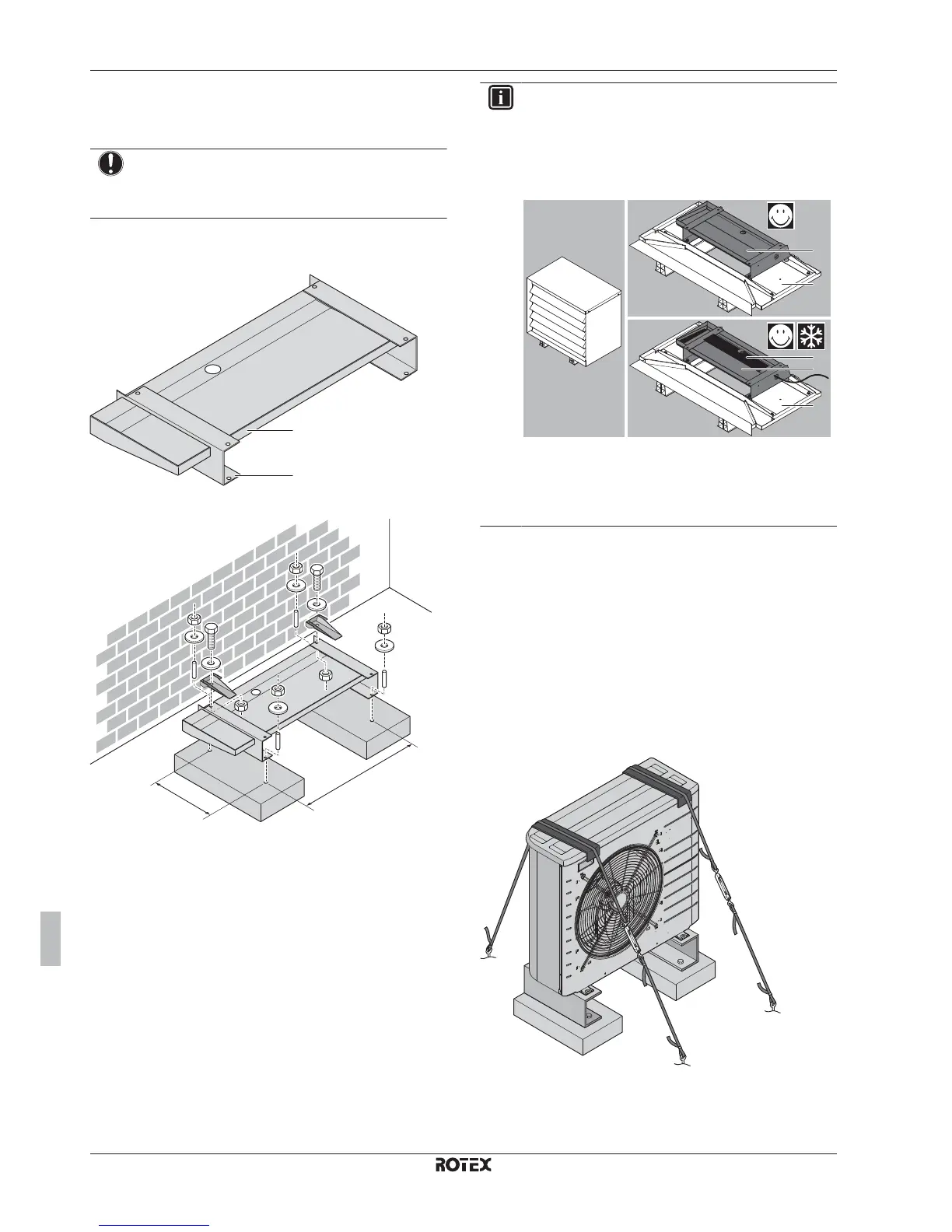 ROTEX