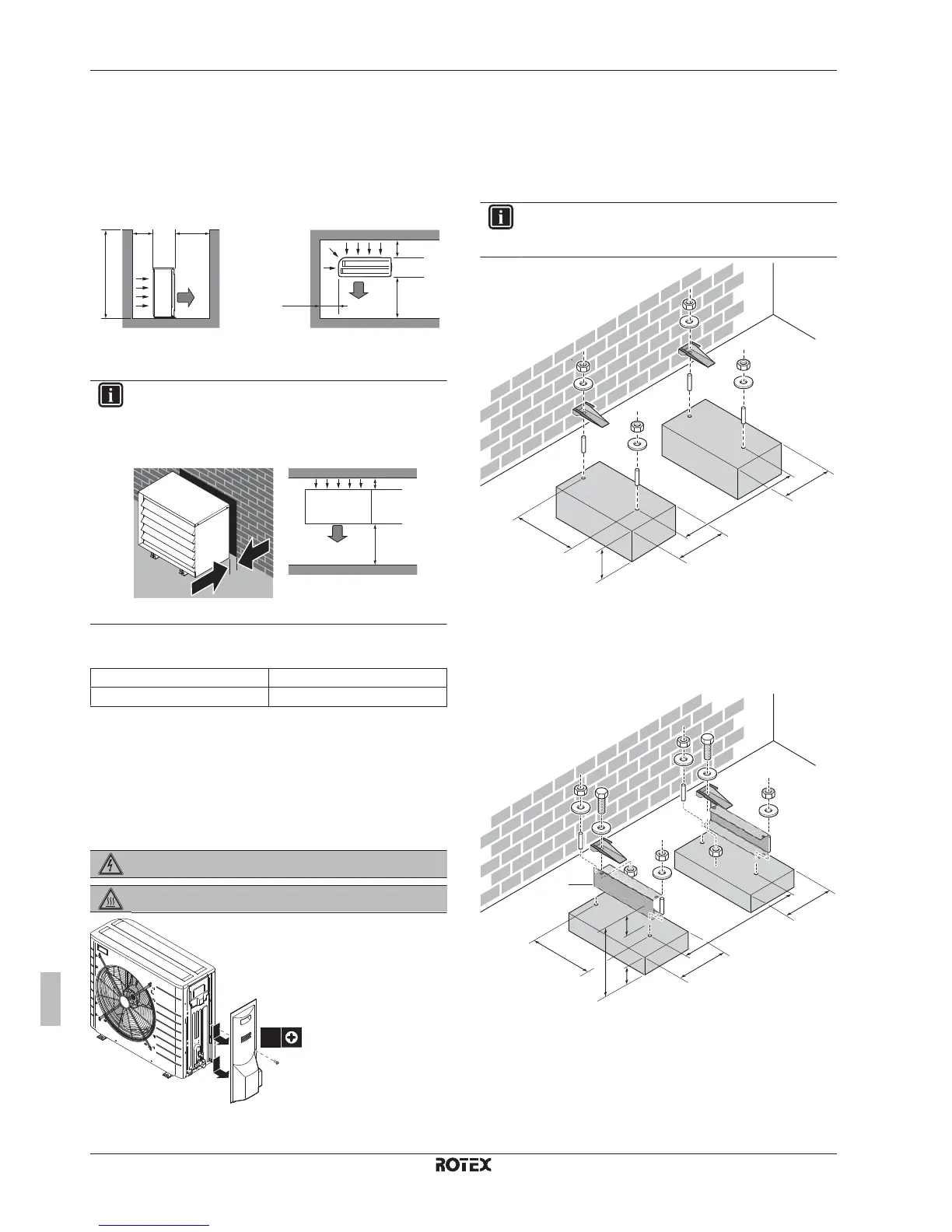 ROTEX