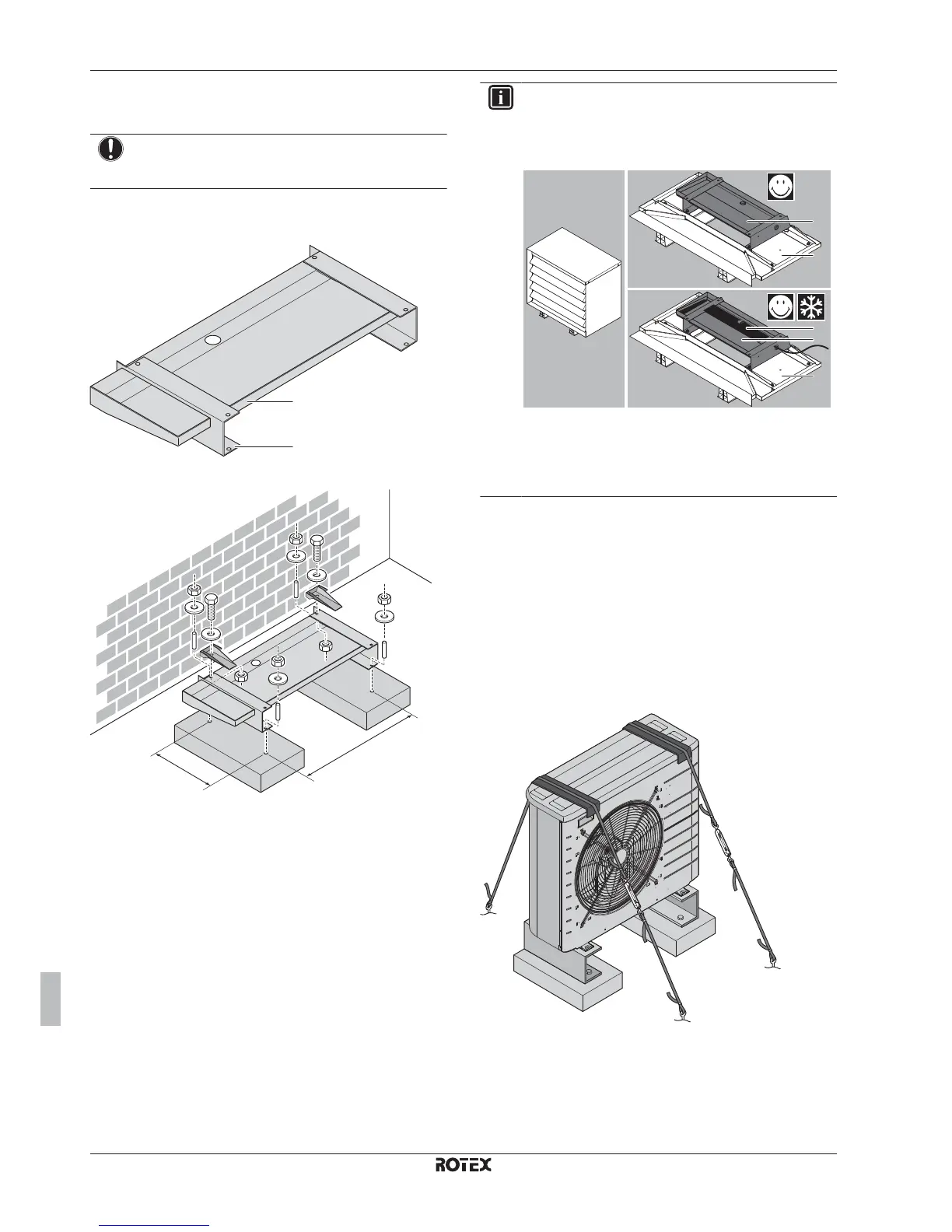 ROTEX