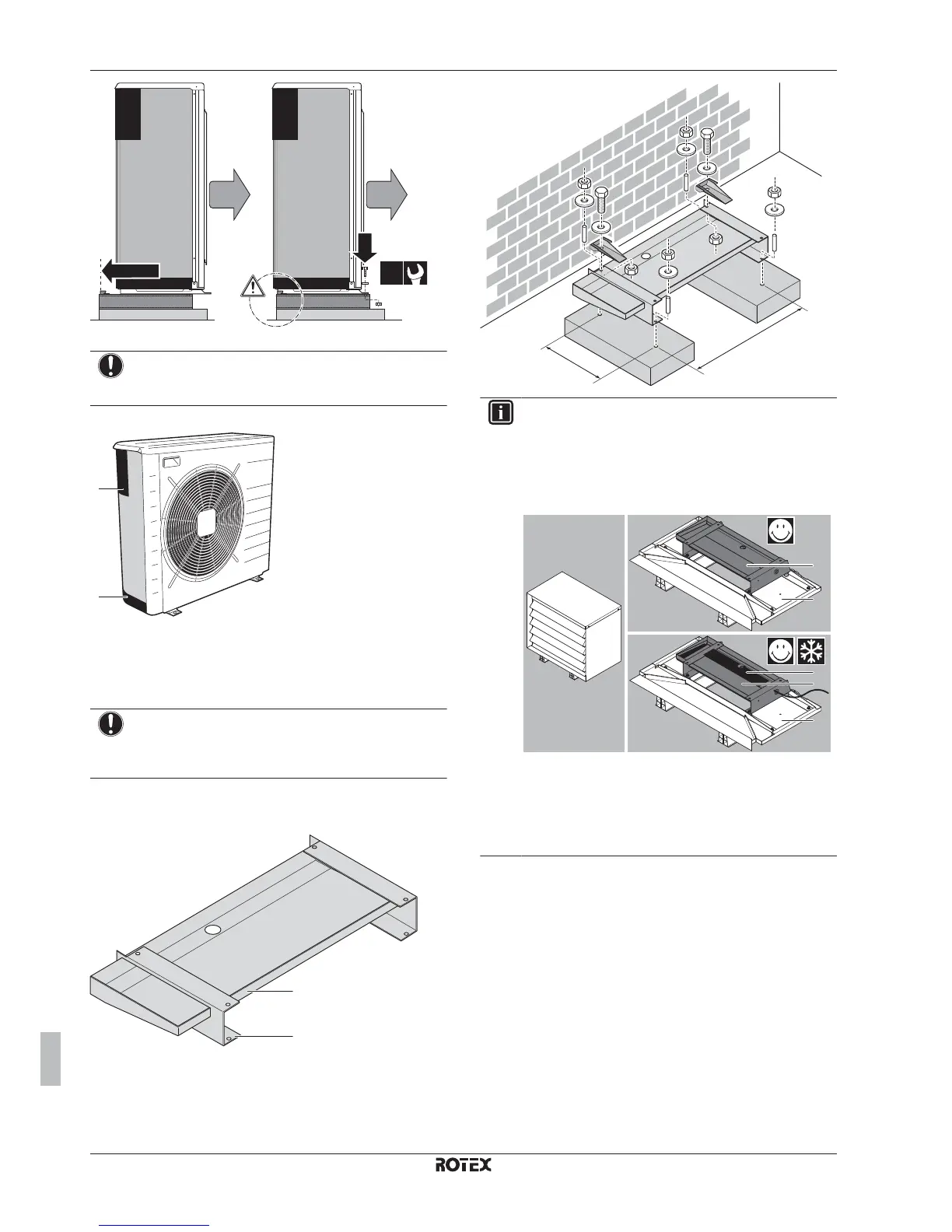 ROTEX