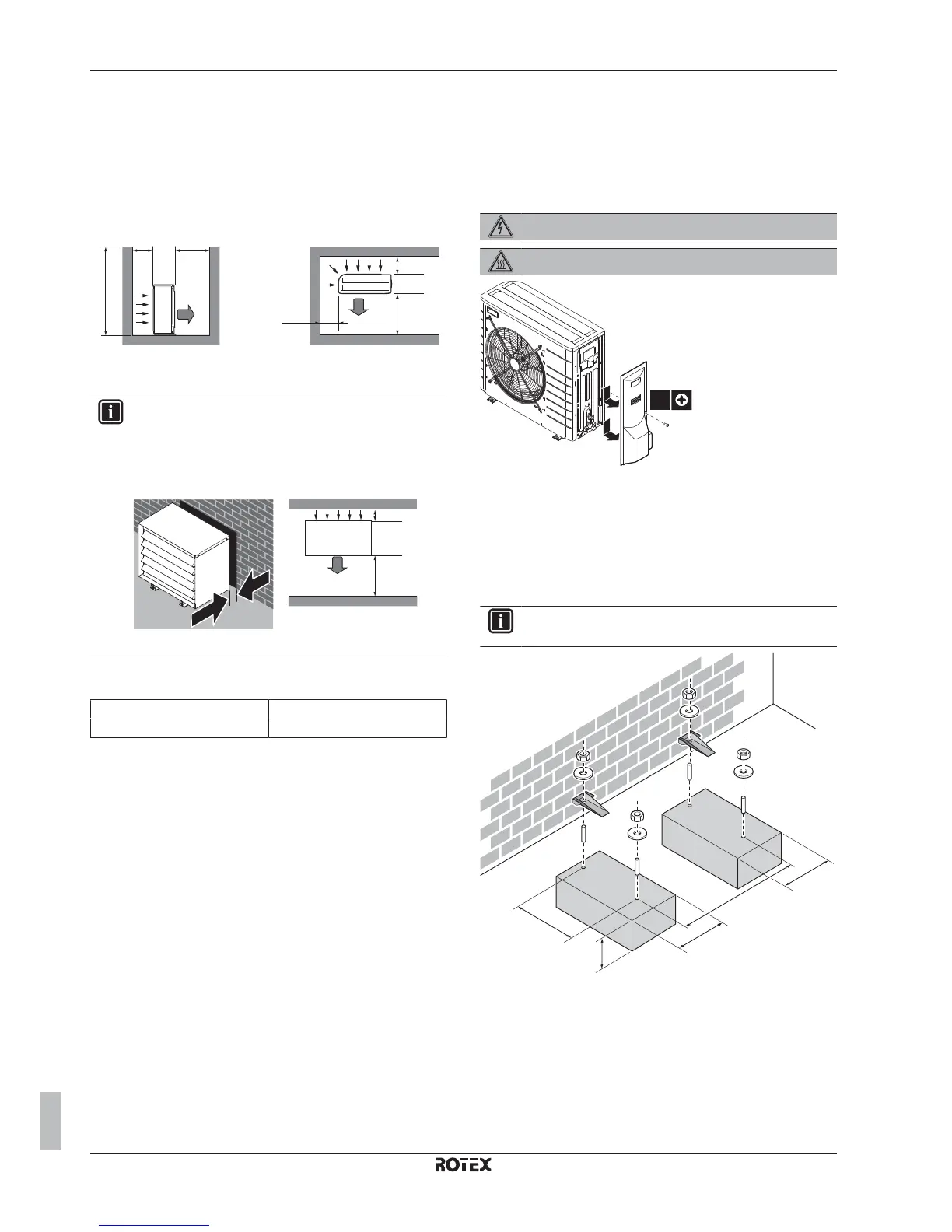 ROTEX