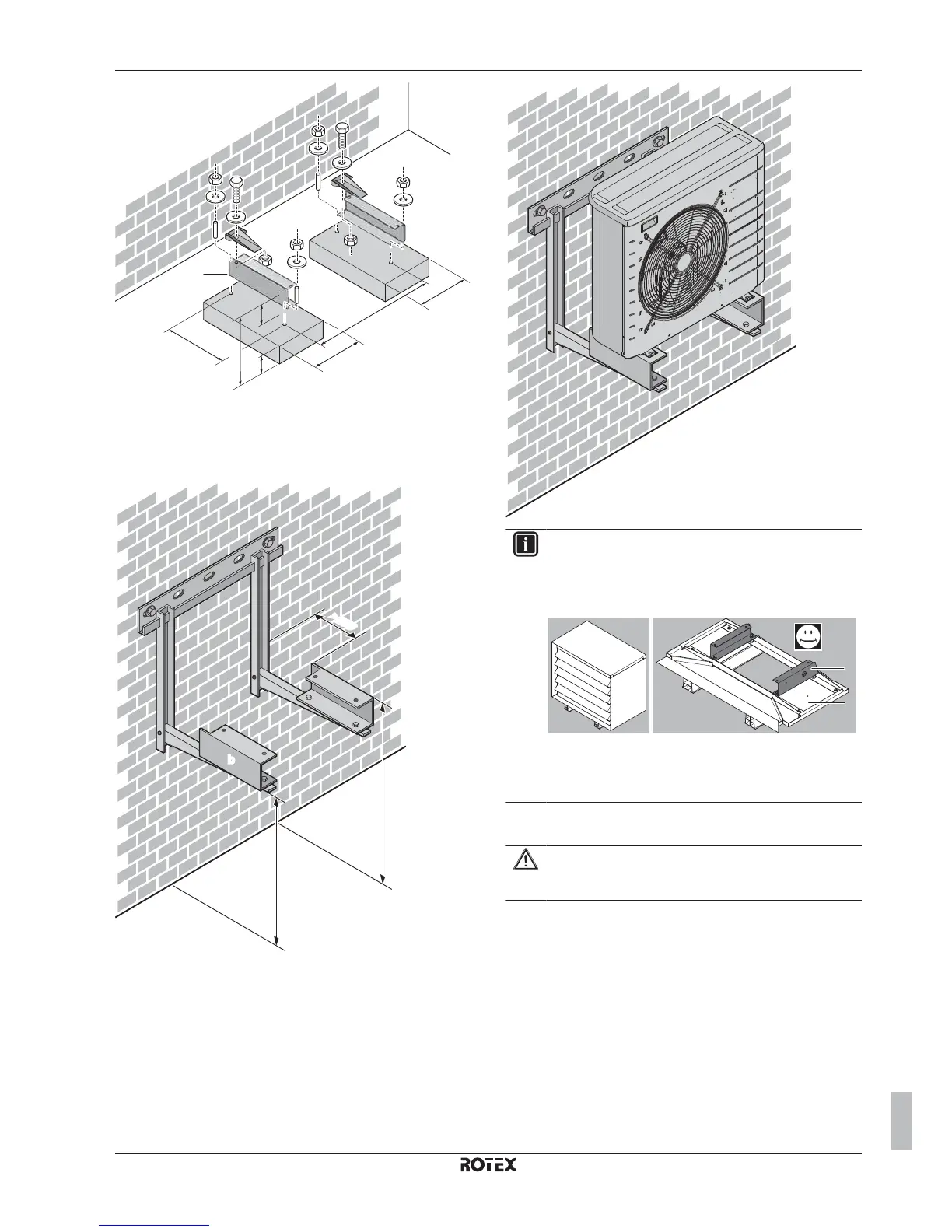 ROTEX