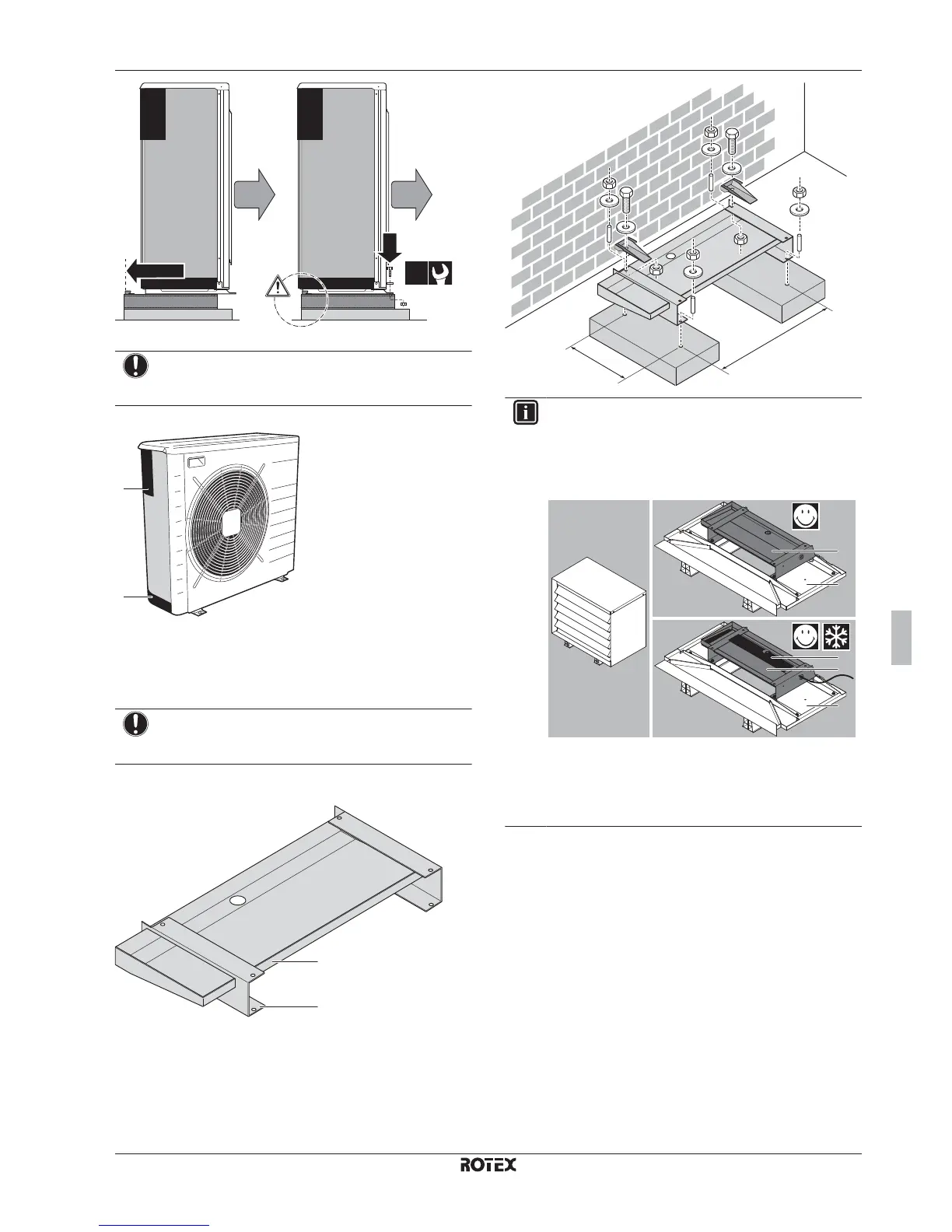 ROTEX