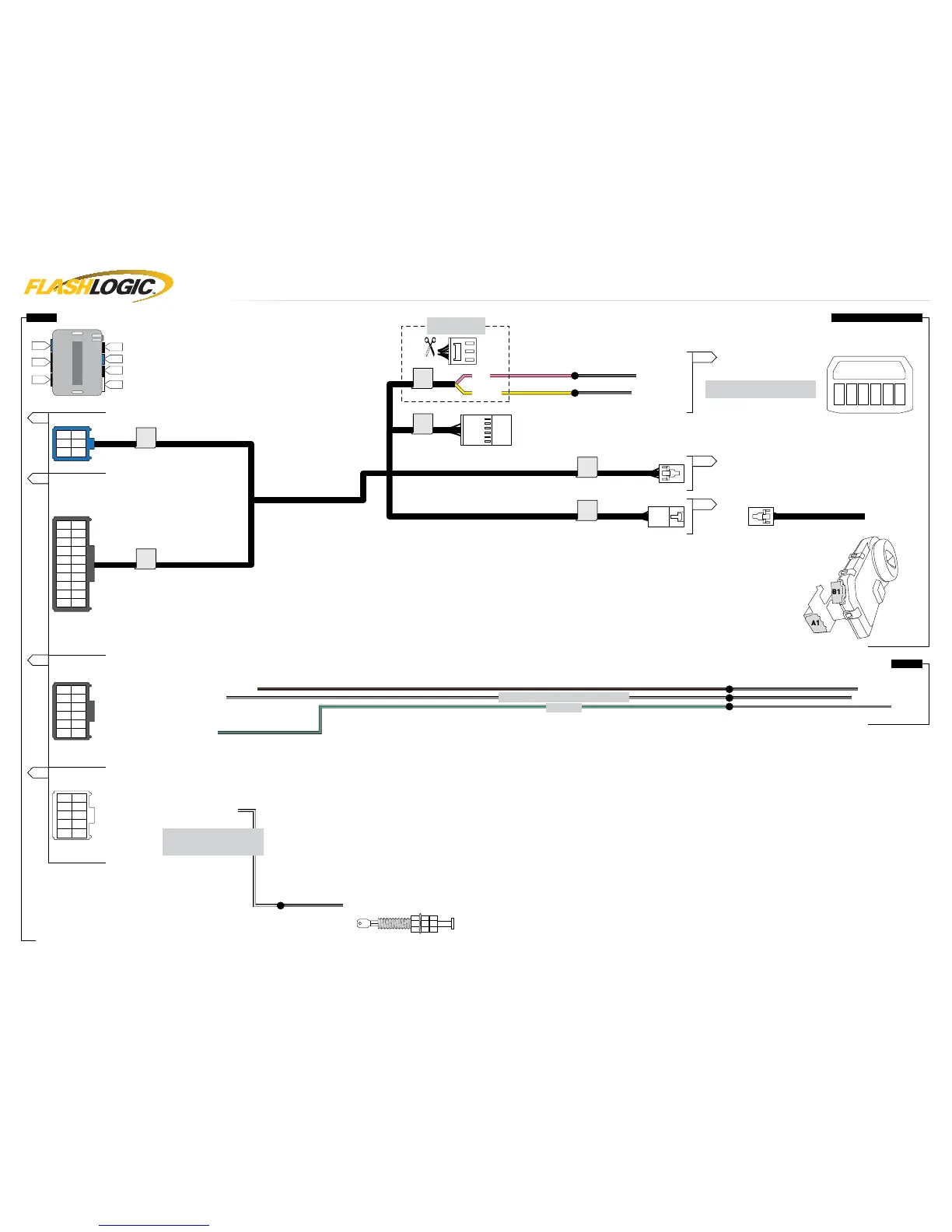 FLASHLOGIC

B1

A1