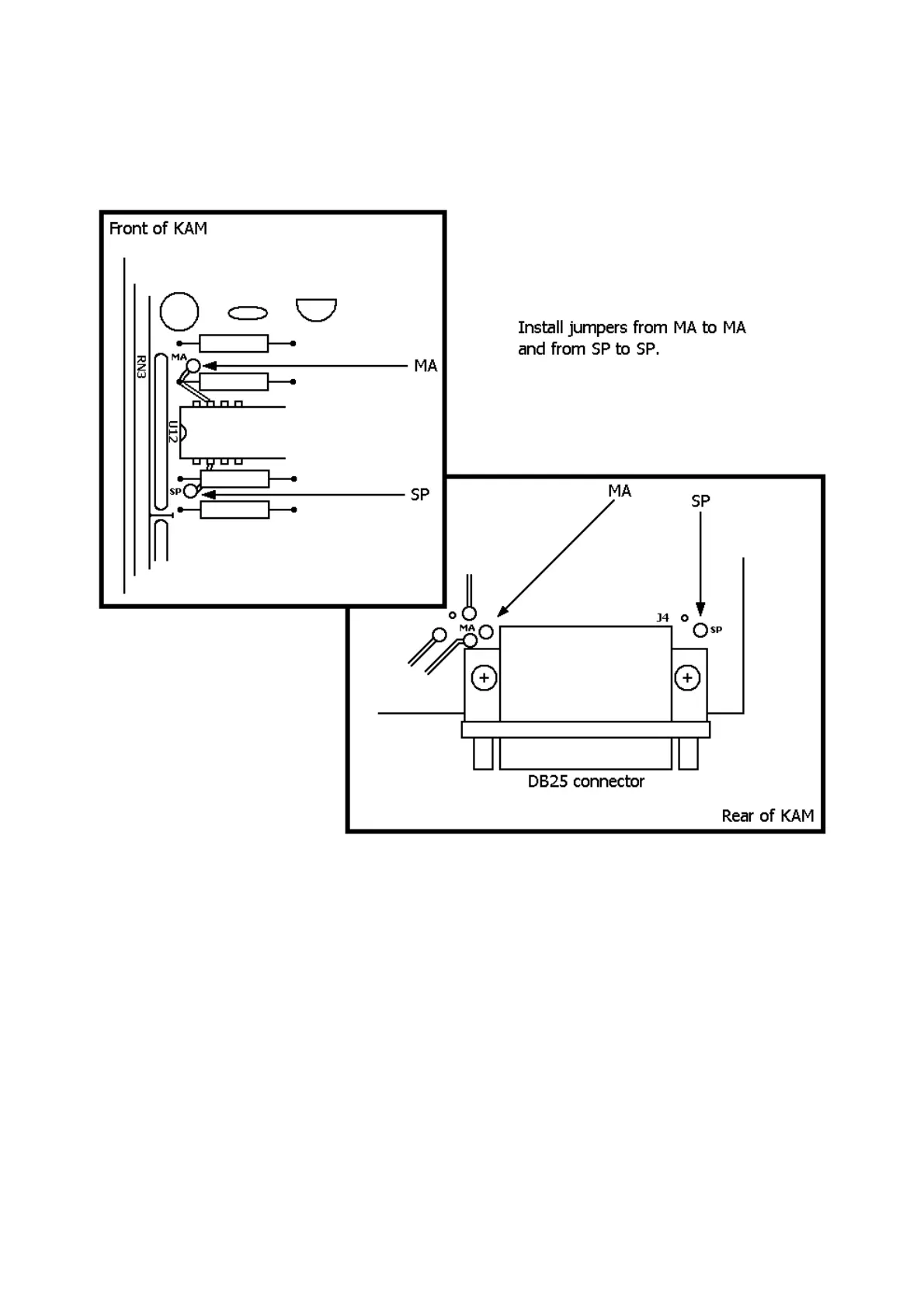 Front of KAM

RN3

MA

MA

U12

SP

SP

Install jumpers from MA to MA and from SP to SP.

MA

SP

MA

J4

SP

DB25 connector

Rear of KAM