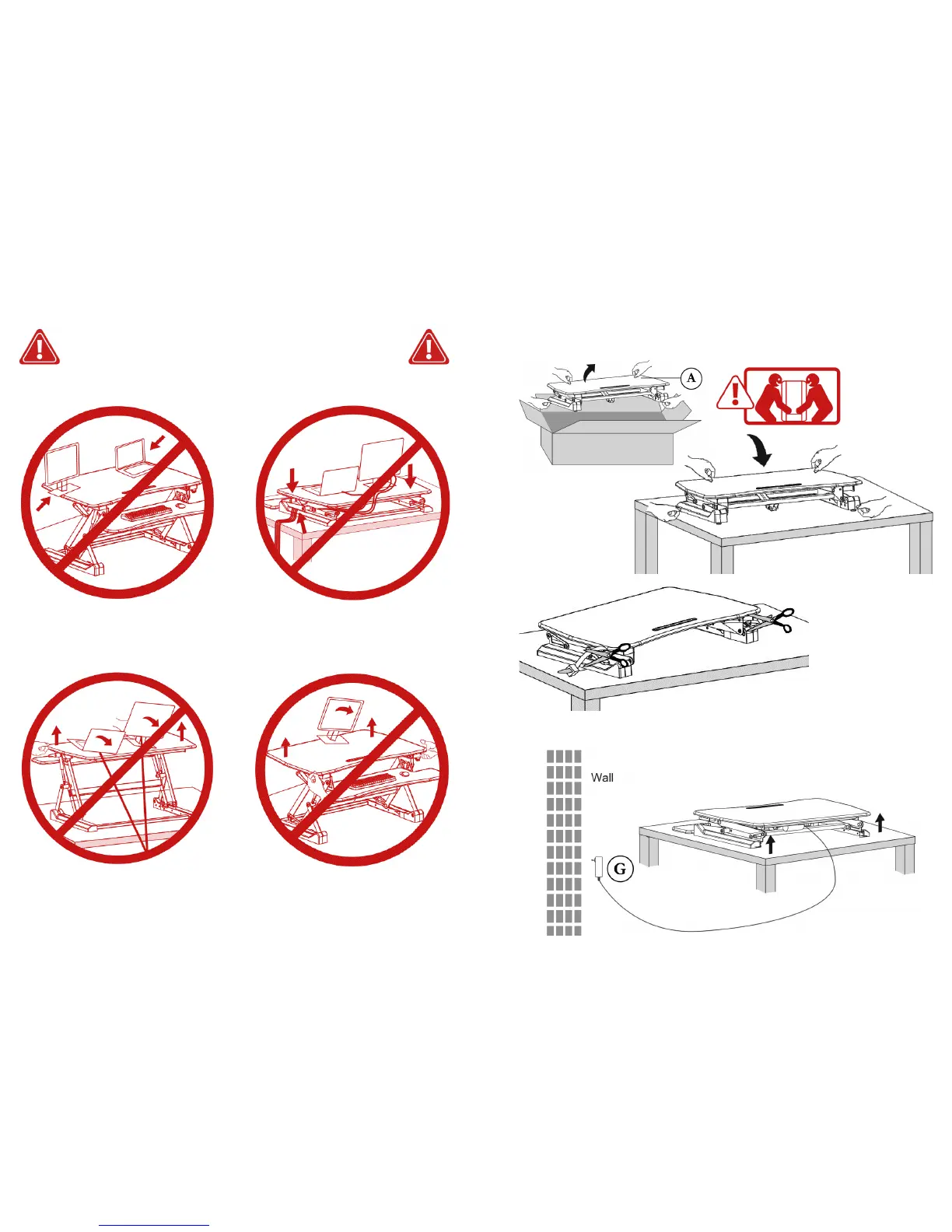 A

Wall

G