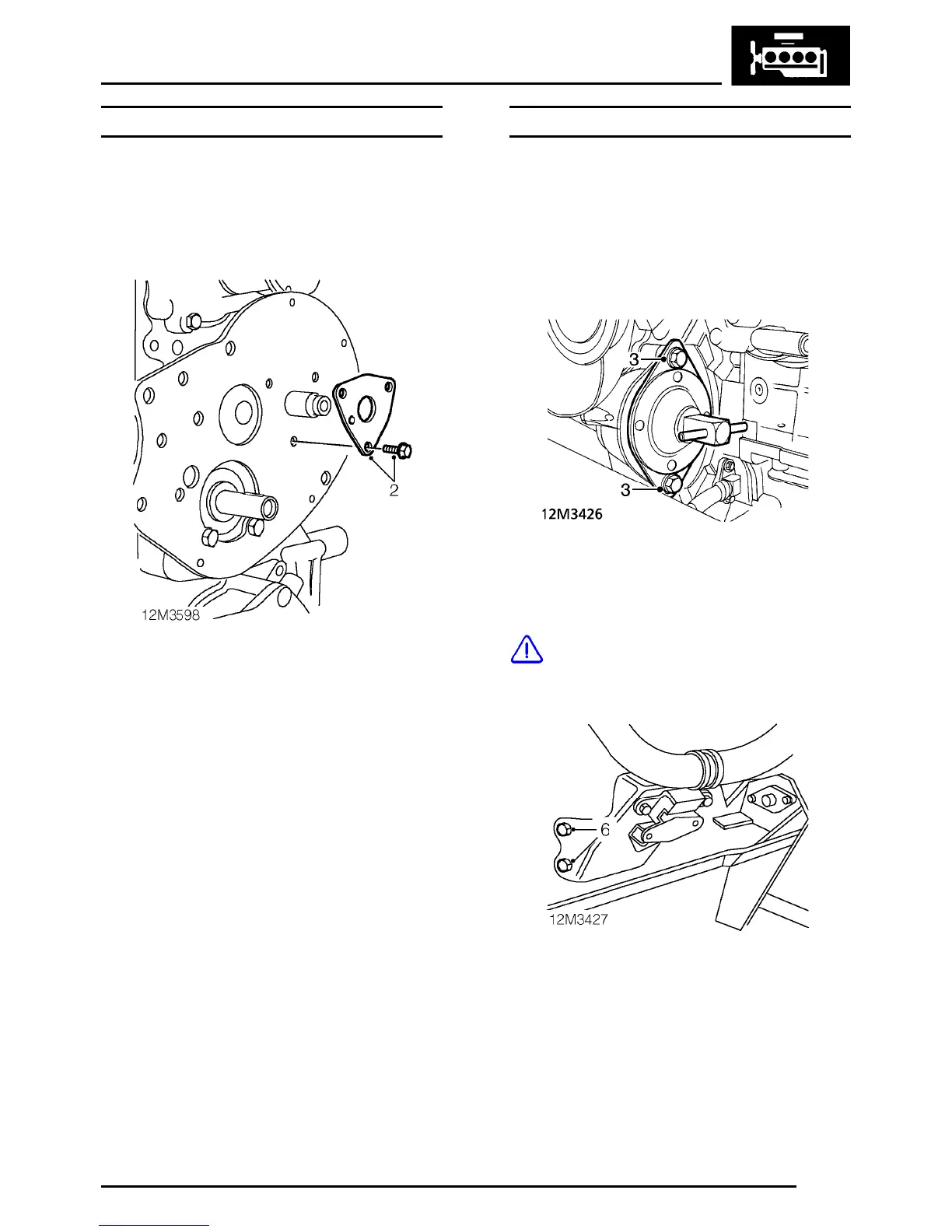 2

12M3598

3

3

12M3426

6

12M3427