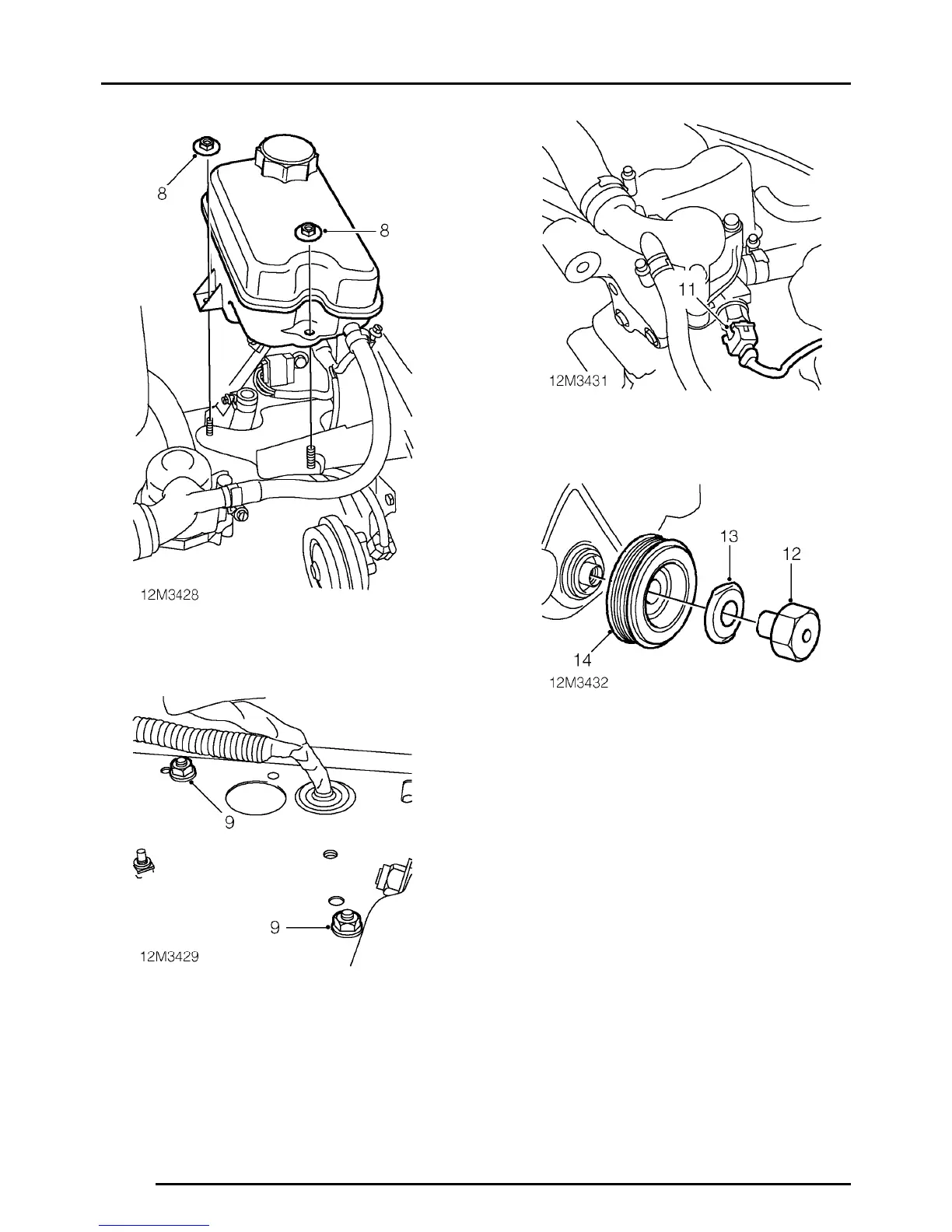 8

8

12M3428

9

9

12M3429

11

12M3431

13

12

14

12M3432