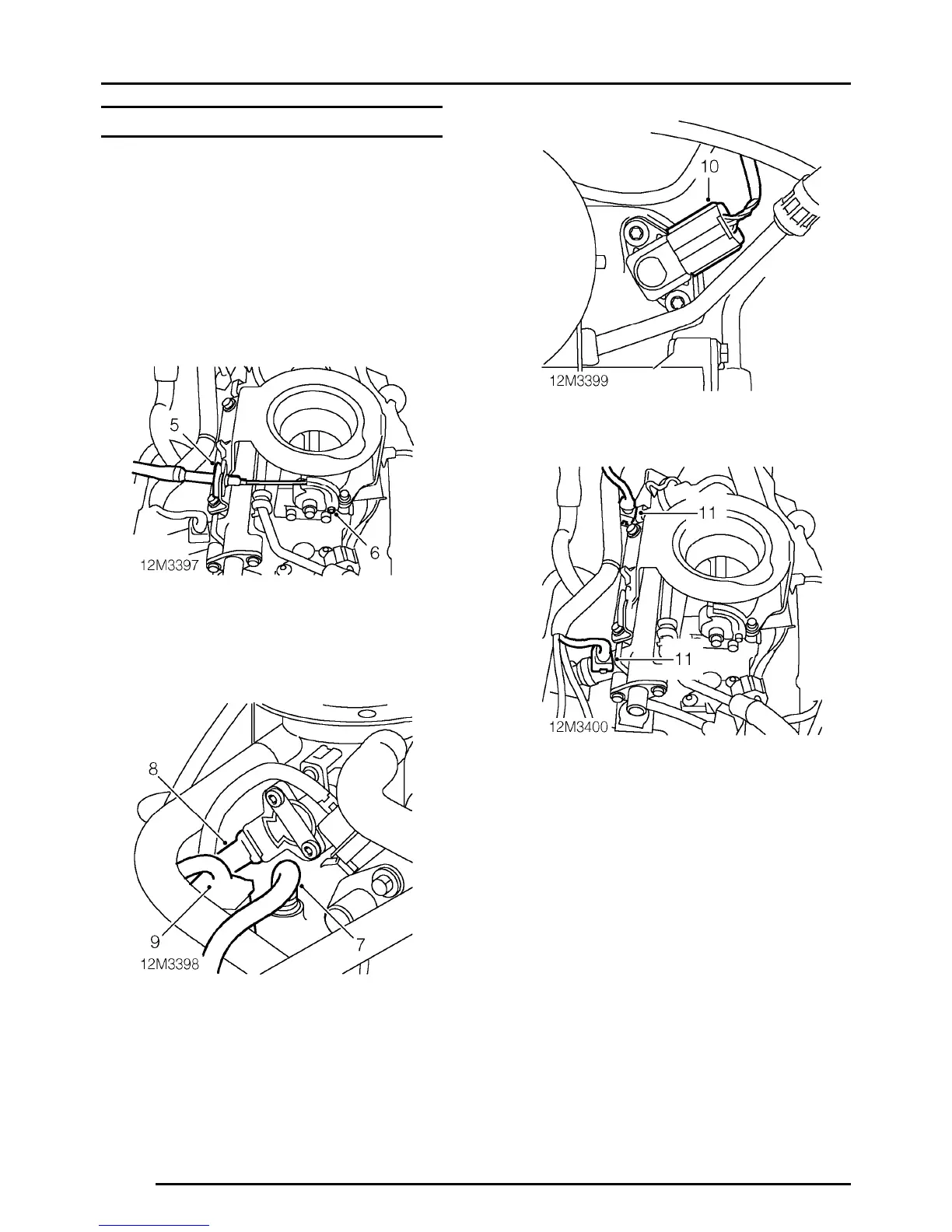 5

6

12M3397

8

9

7

12M3398

10

12M3399

11

11

12M3400