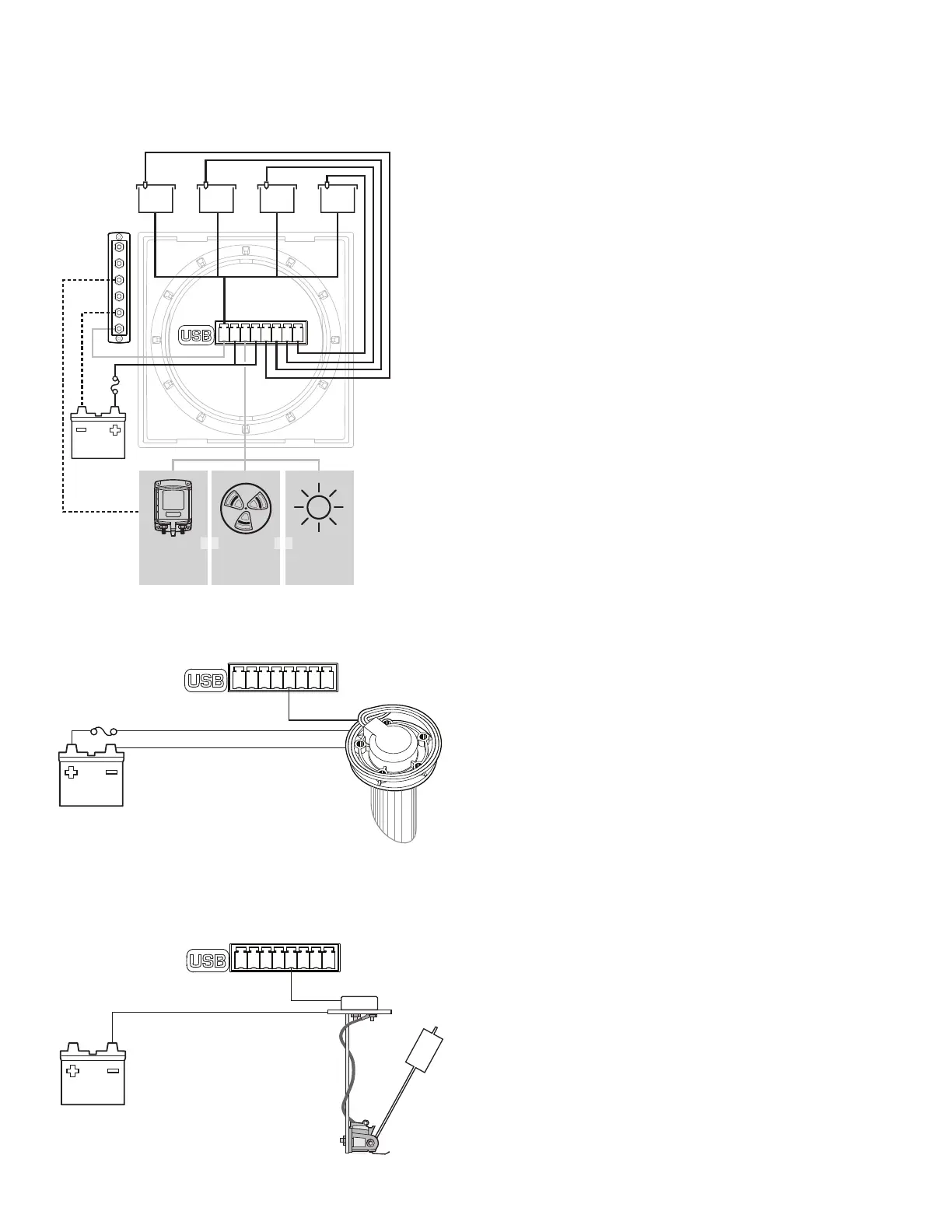 USB

USB

USB