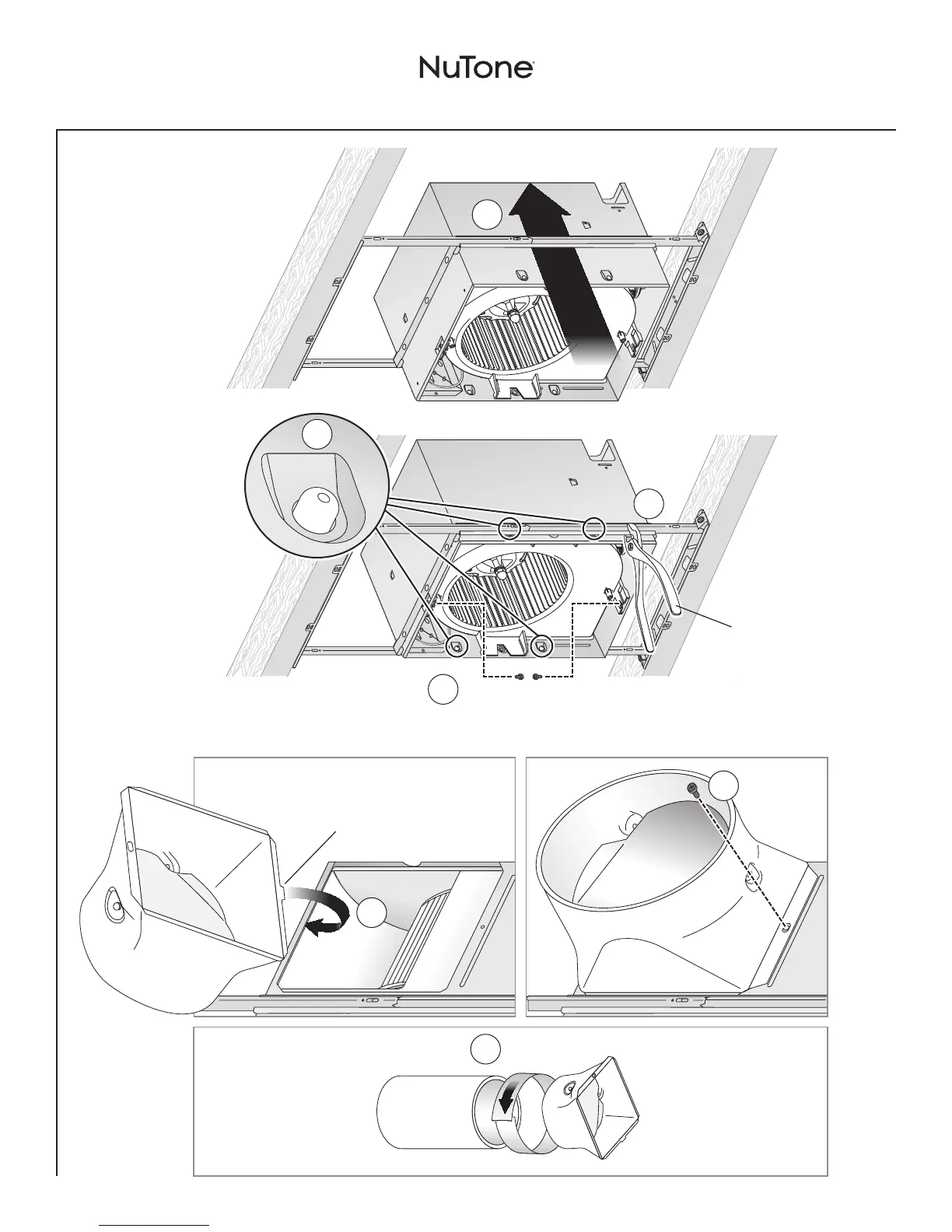 NuTone