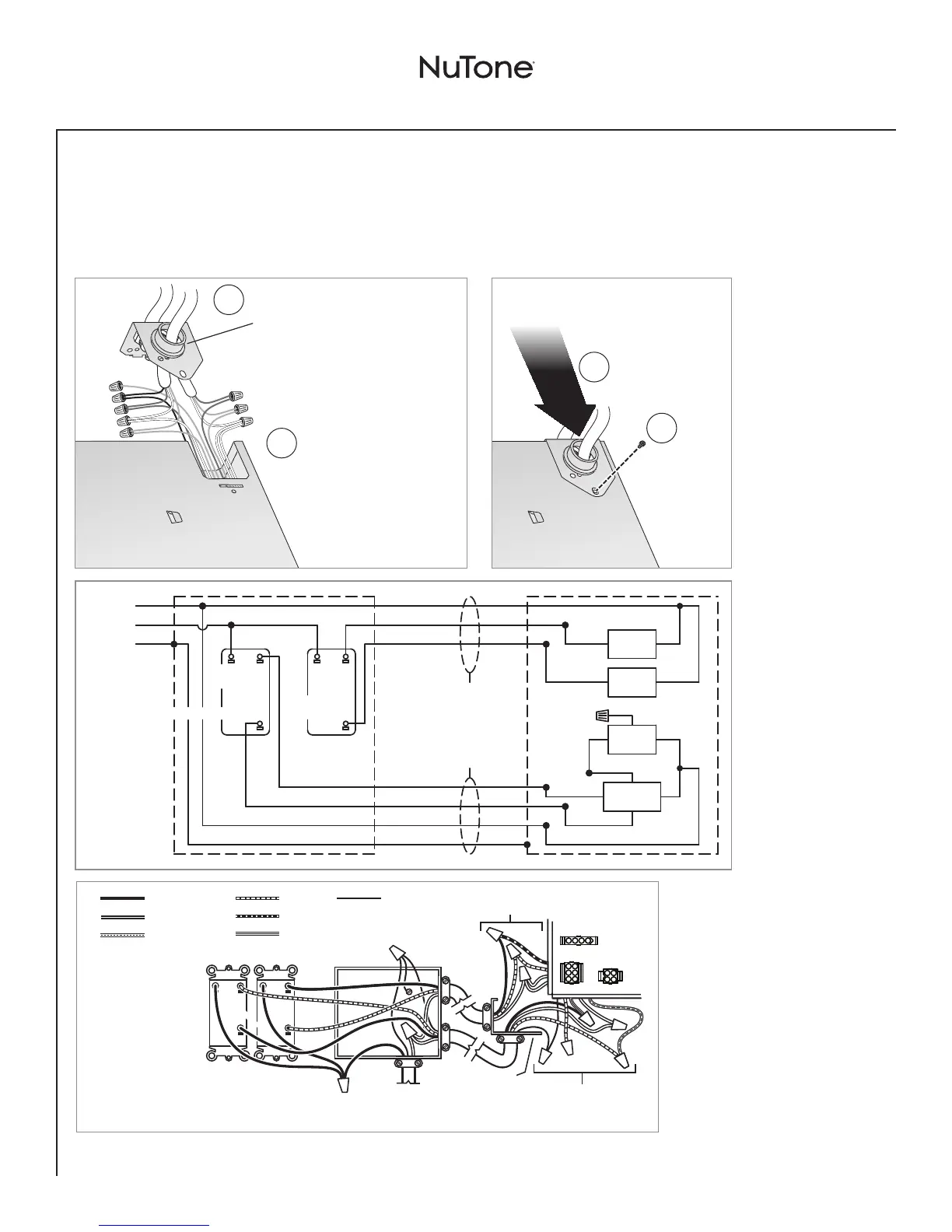 NuTone