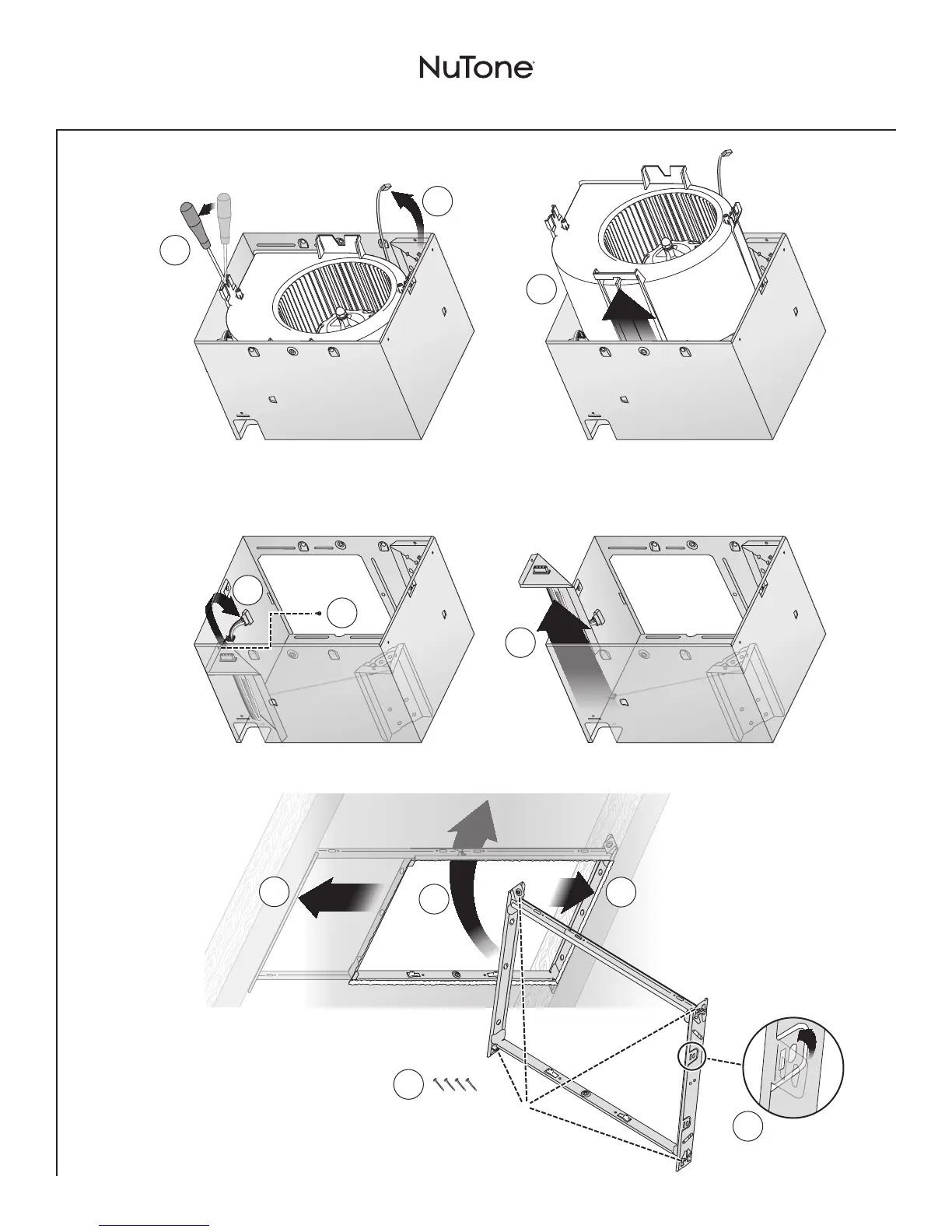 NuTone