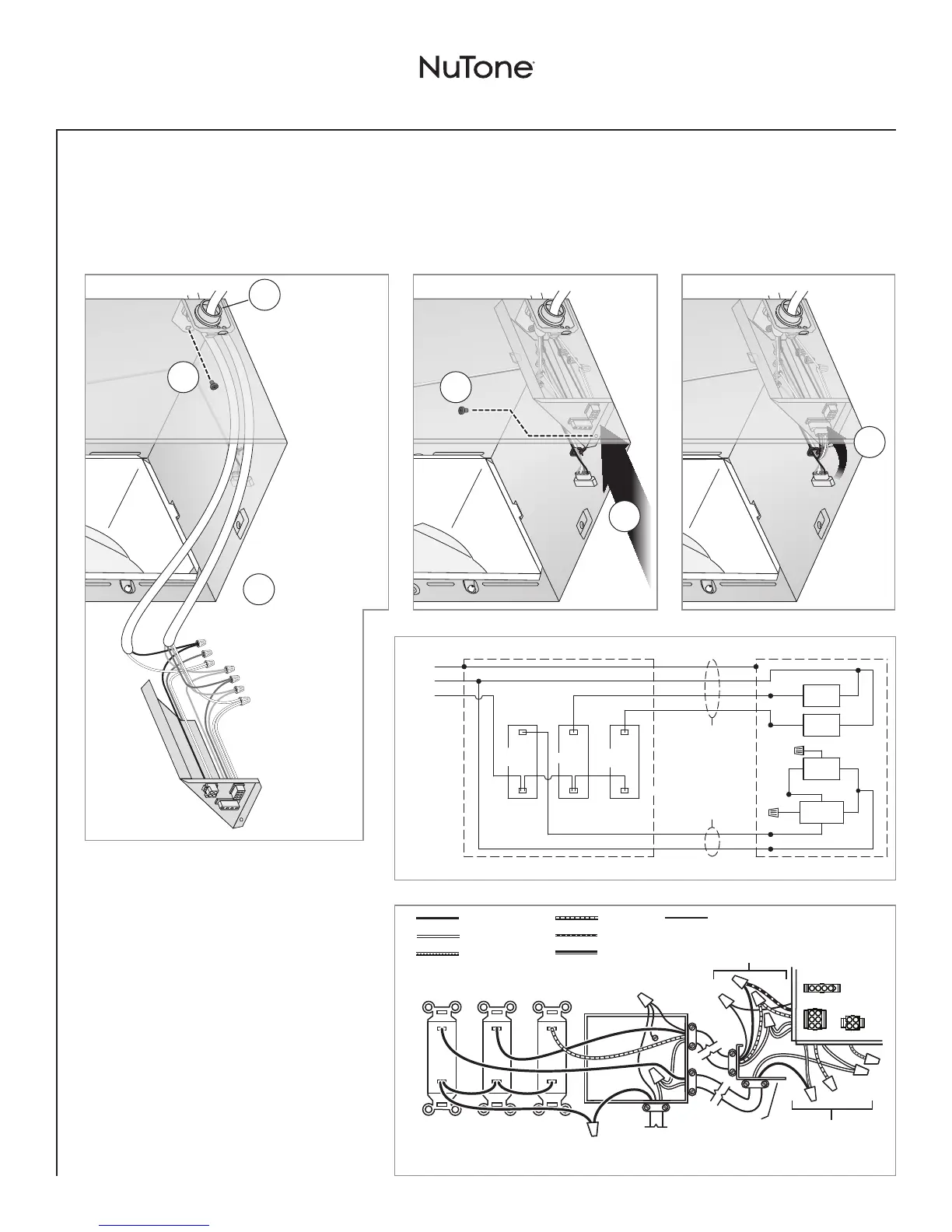 NuTone