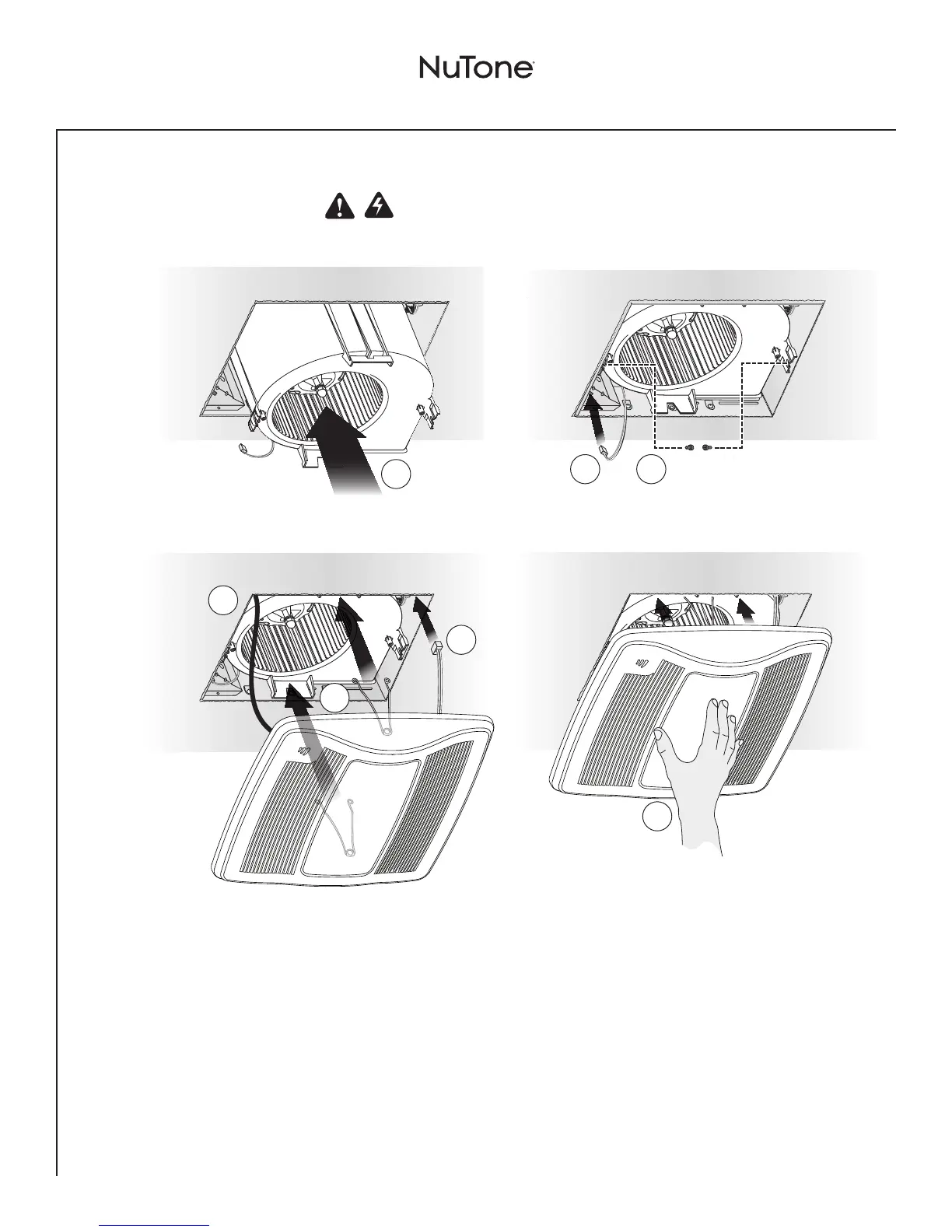 NuTone