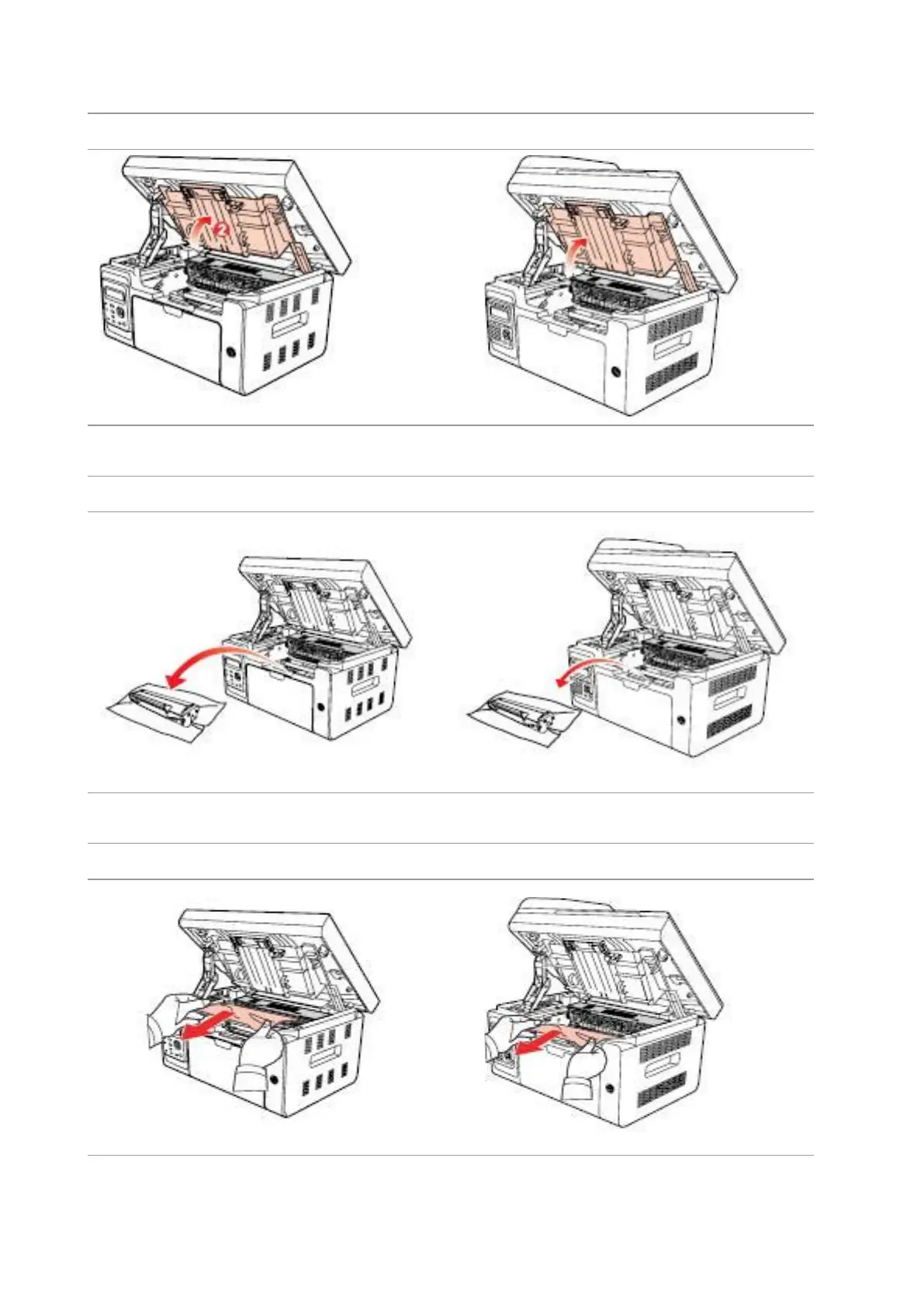 2