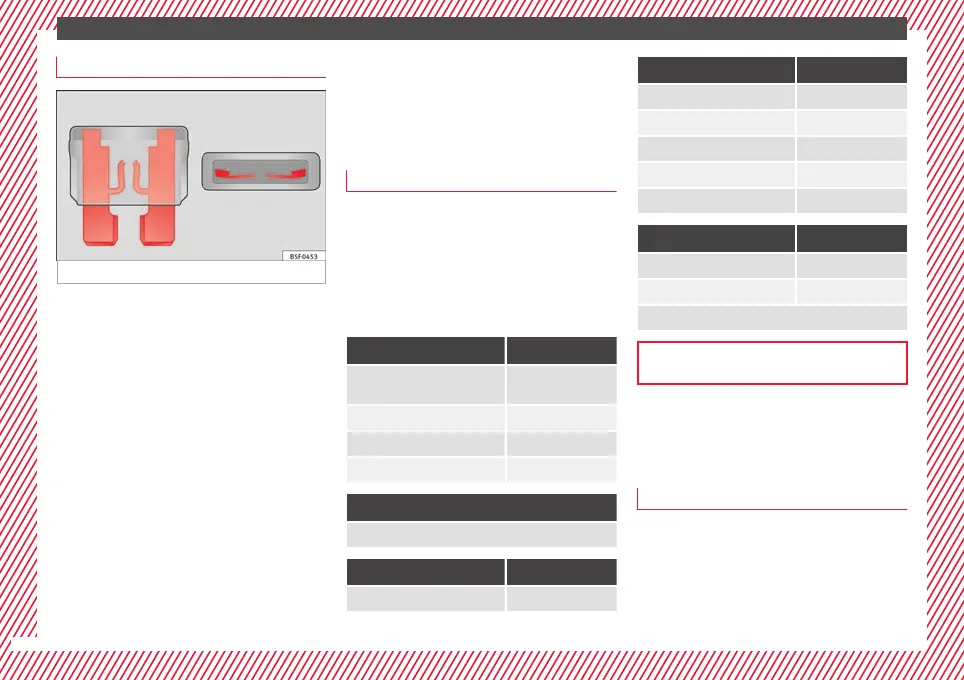 B5F-0453