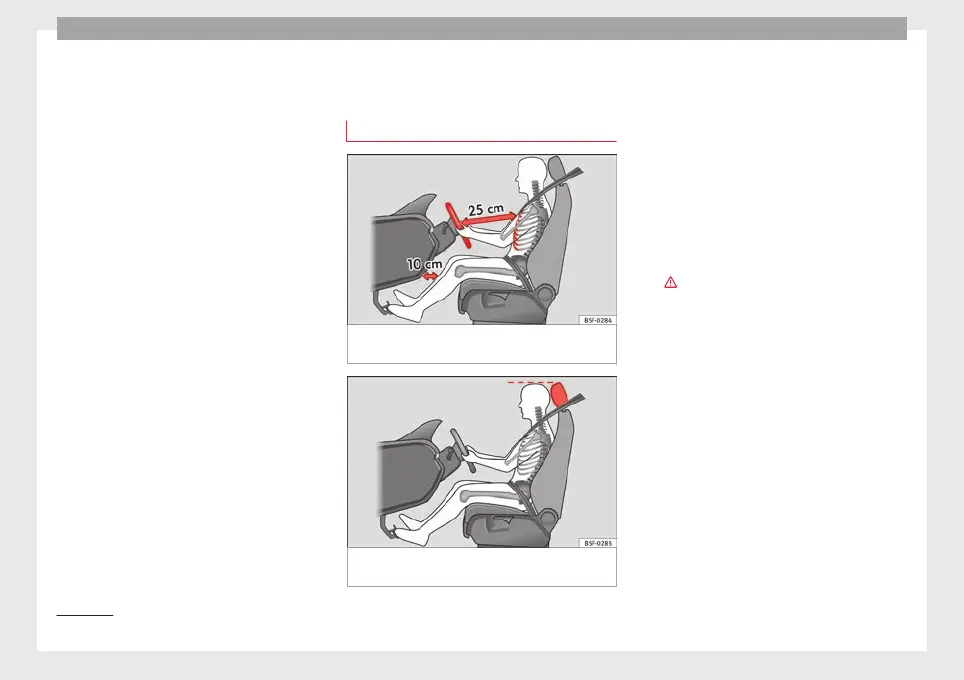 25 cm

10 cm

B5F-0284

B5F-0285