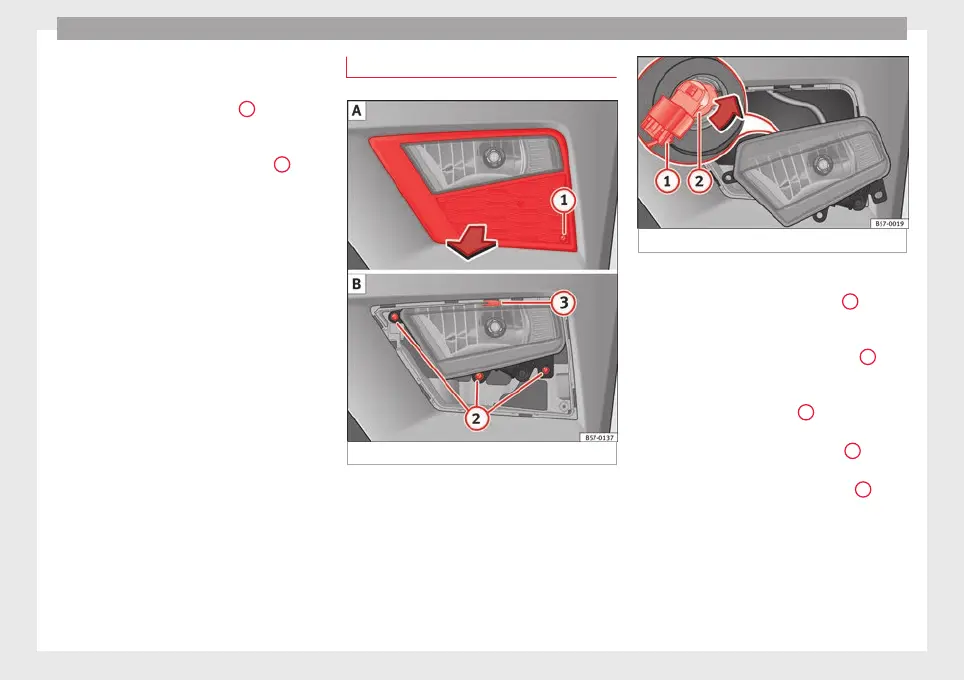 A

1

B

3

2

B5F-0137

1

2

B5F-0019