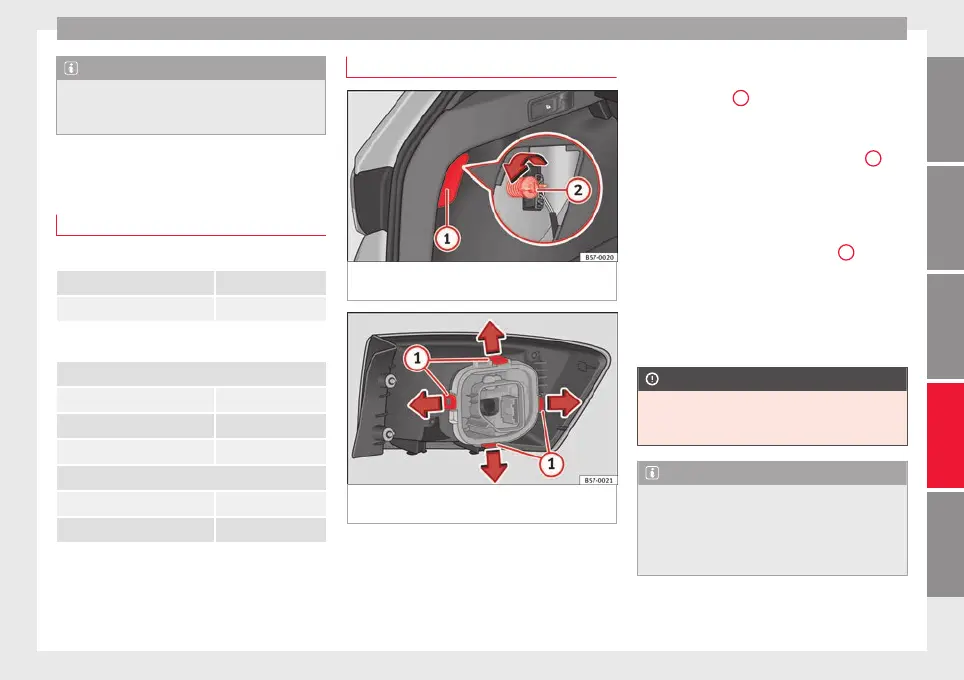 1

2

1

B57-0020

1

1

B57-0021