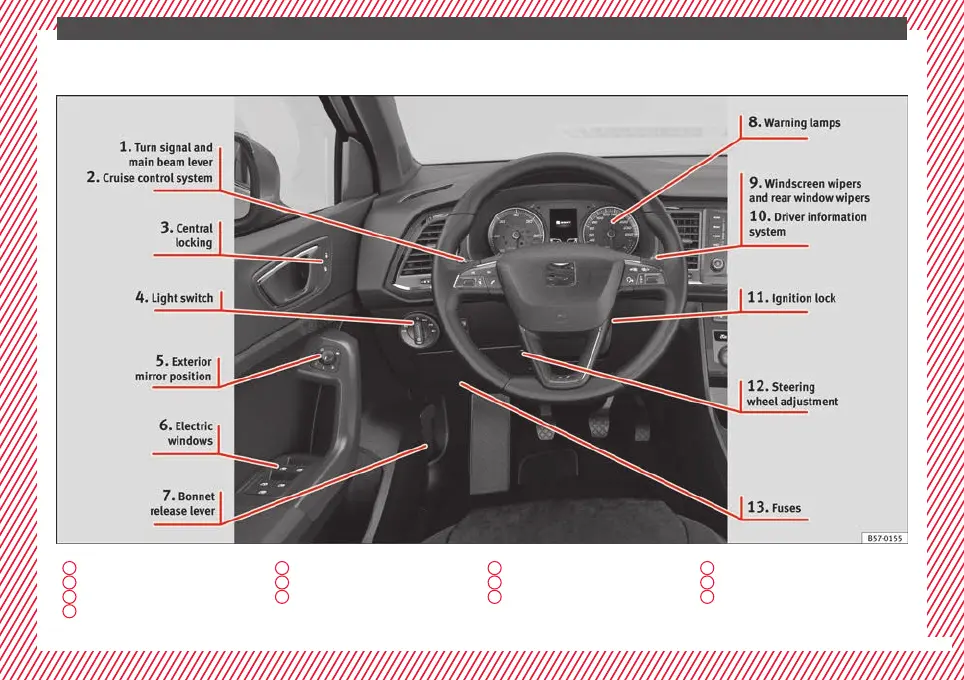 1. Turn signal and main beam lever
2. Cruise control system
3. Central locking
4. Light switch
5. Exterior mirror position
6. Electric windows
7. Bonnet release lever
8. Warning lamps
9. Windscreen wipers and rear window wipers
10. Driver information system
11. Ignition lock
12. Steering wheel adjustment
13. Fuses

B57-0155