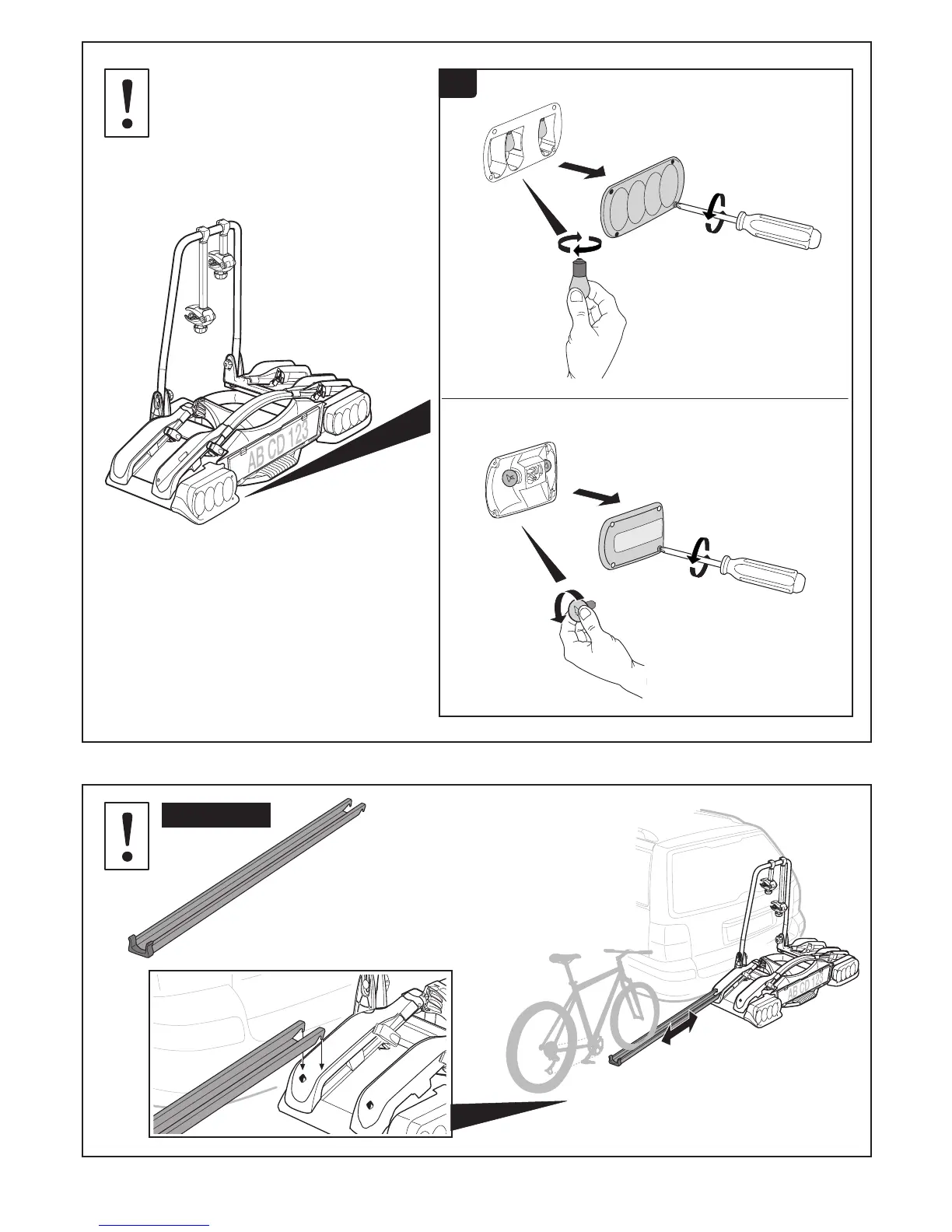 !

AB CD 123

!

AB CD 123