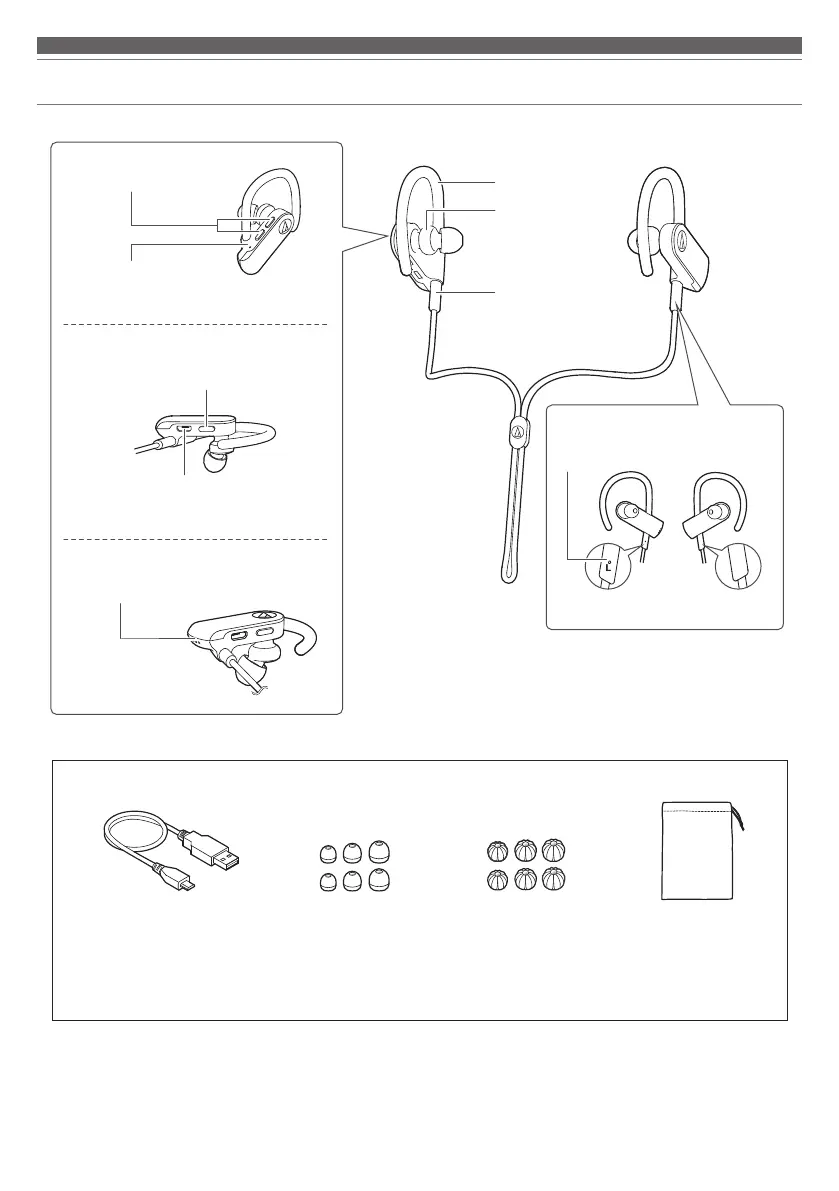 L