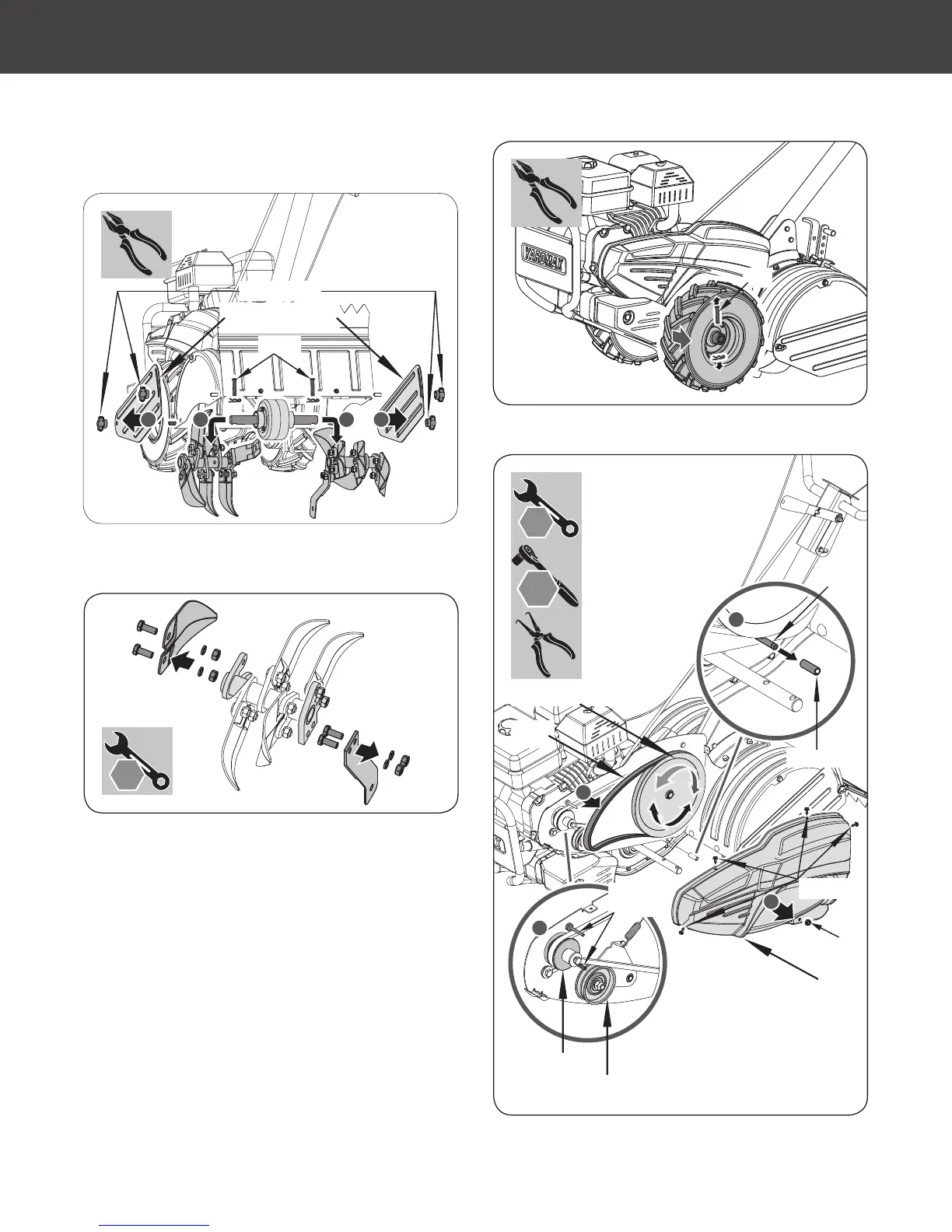 YARDMAX