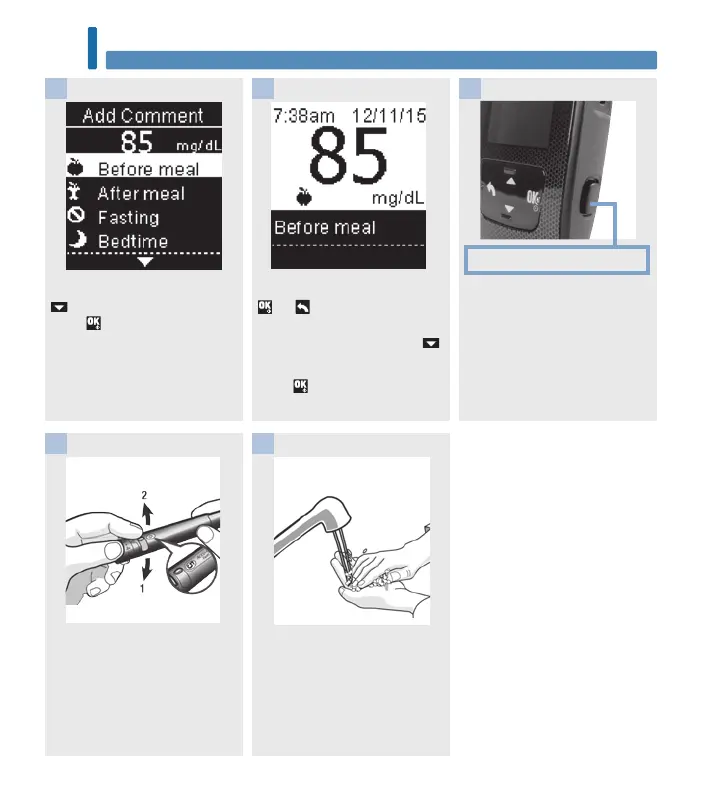 Add Comment
85 mg/dL
Before meal
After meal
Fasting
Bedtime

7:38am 12/11/15
85
mg/dL
Before meal

OK

2
1