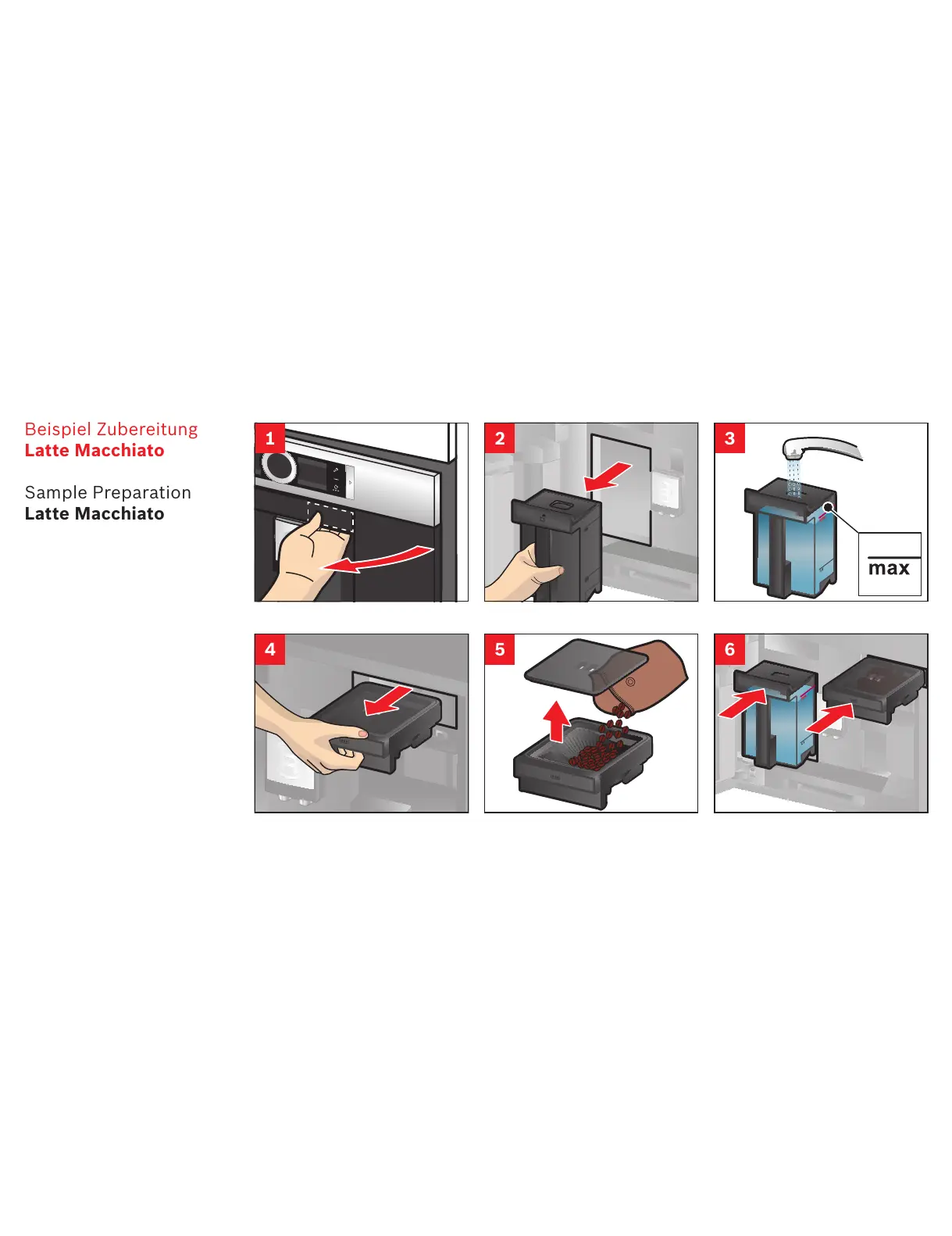 Beispiel Zubereitung
Latte Macchiato

Sample Preparation
Latte Macchiato

1

2

3

max

4

5

6