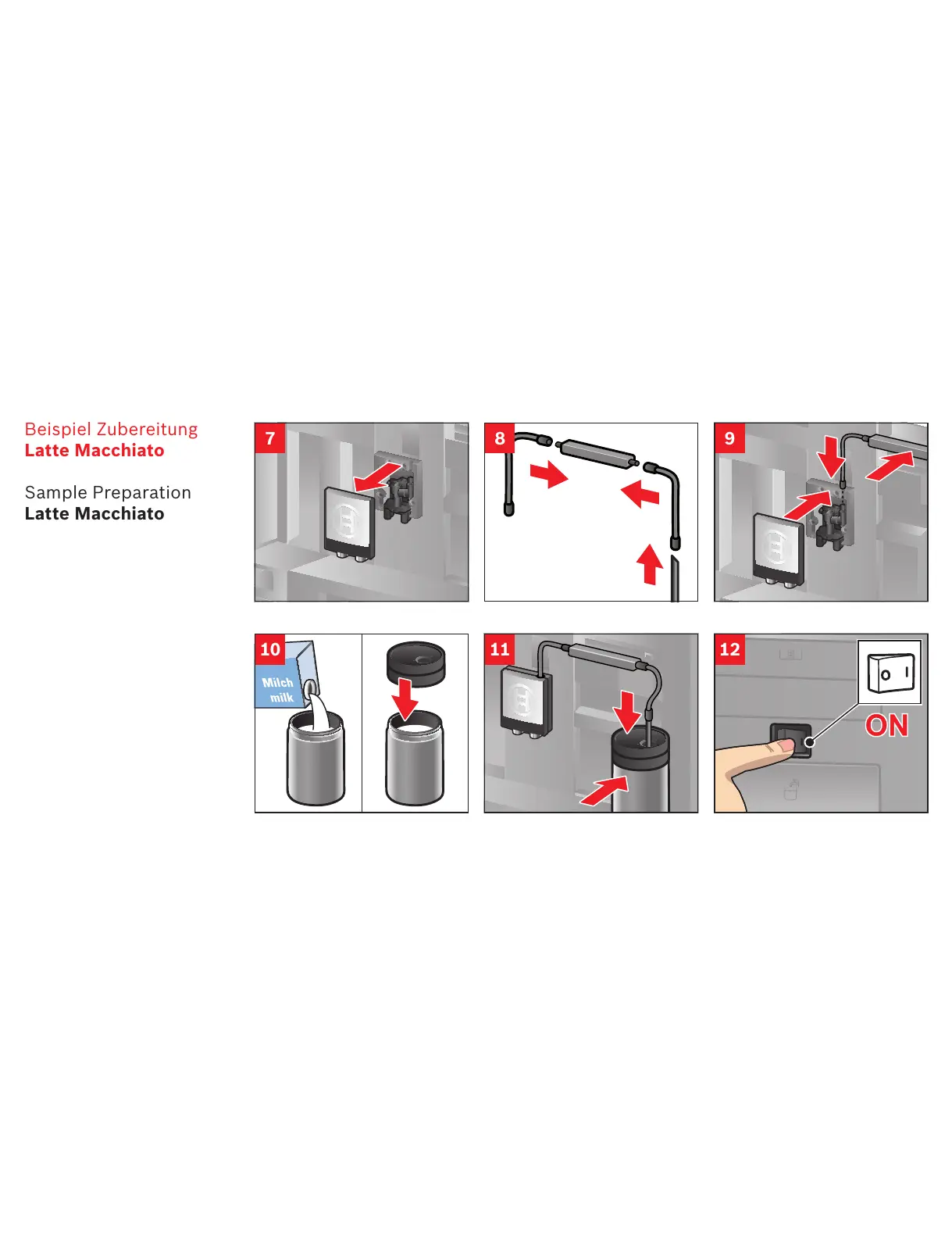 Beispiel Zubereitung
Latte Macchiato

Sample Preparation
Latte Macchiato

7

8

9

10

Milch
milk

11

12

O I

ON