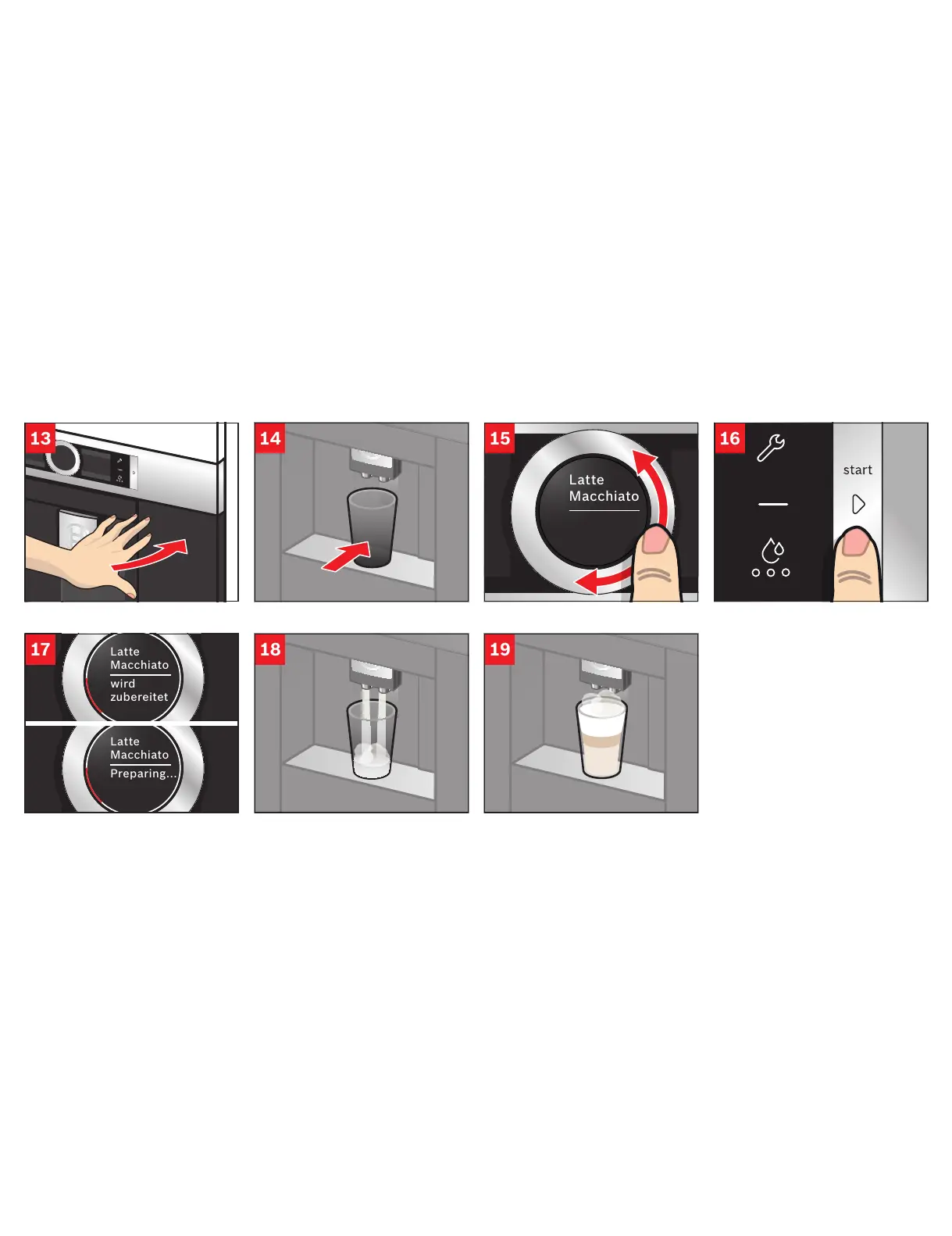 13

14

15
Latte
Macchiato

16
start

17
Latte
Macchiato
wird
zubereitet

Latte
Macchiato
Preparing...

18

19