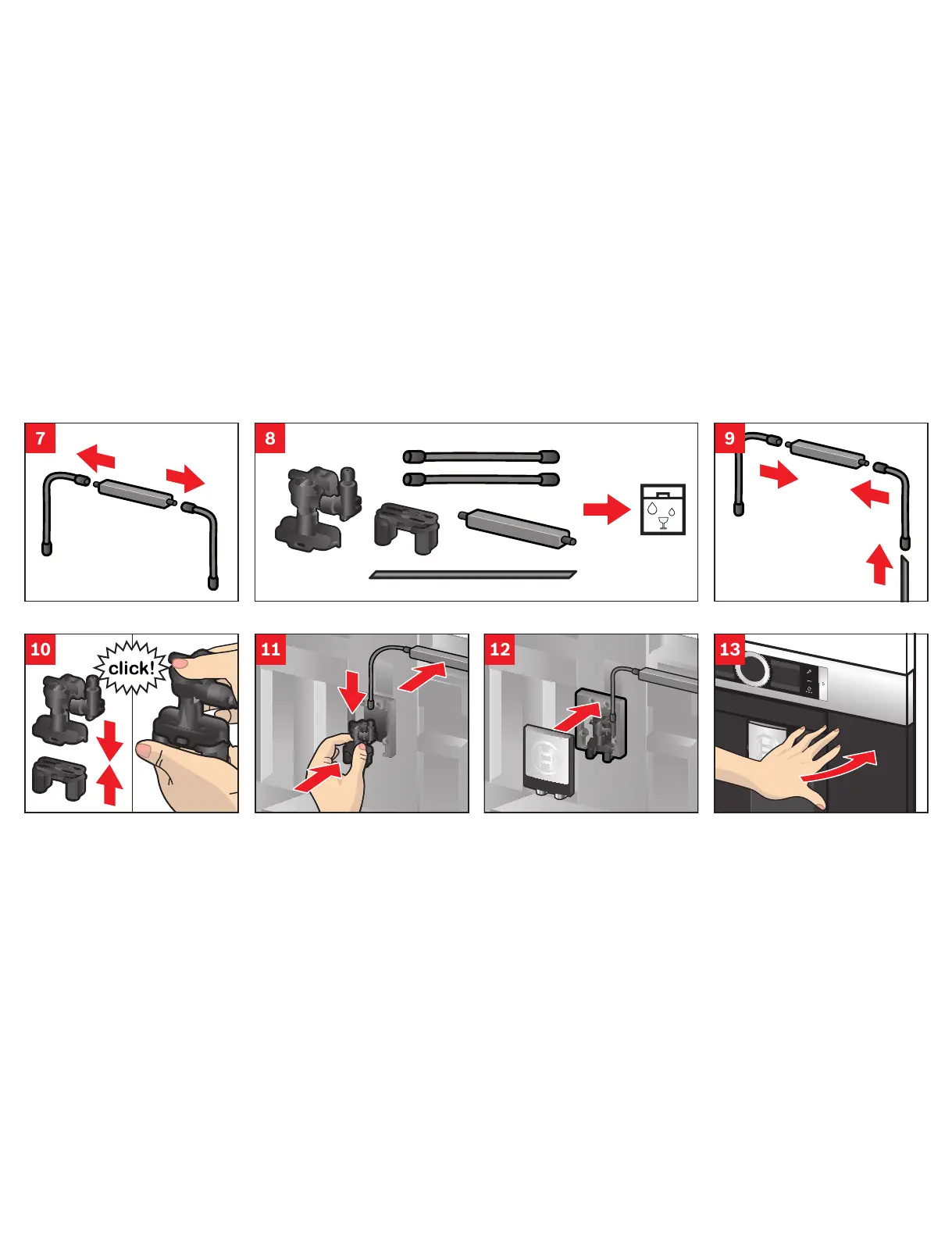 7

8

9

10

click!

11

12

13