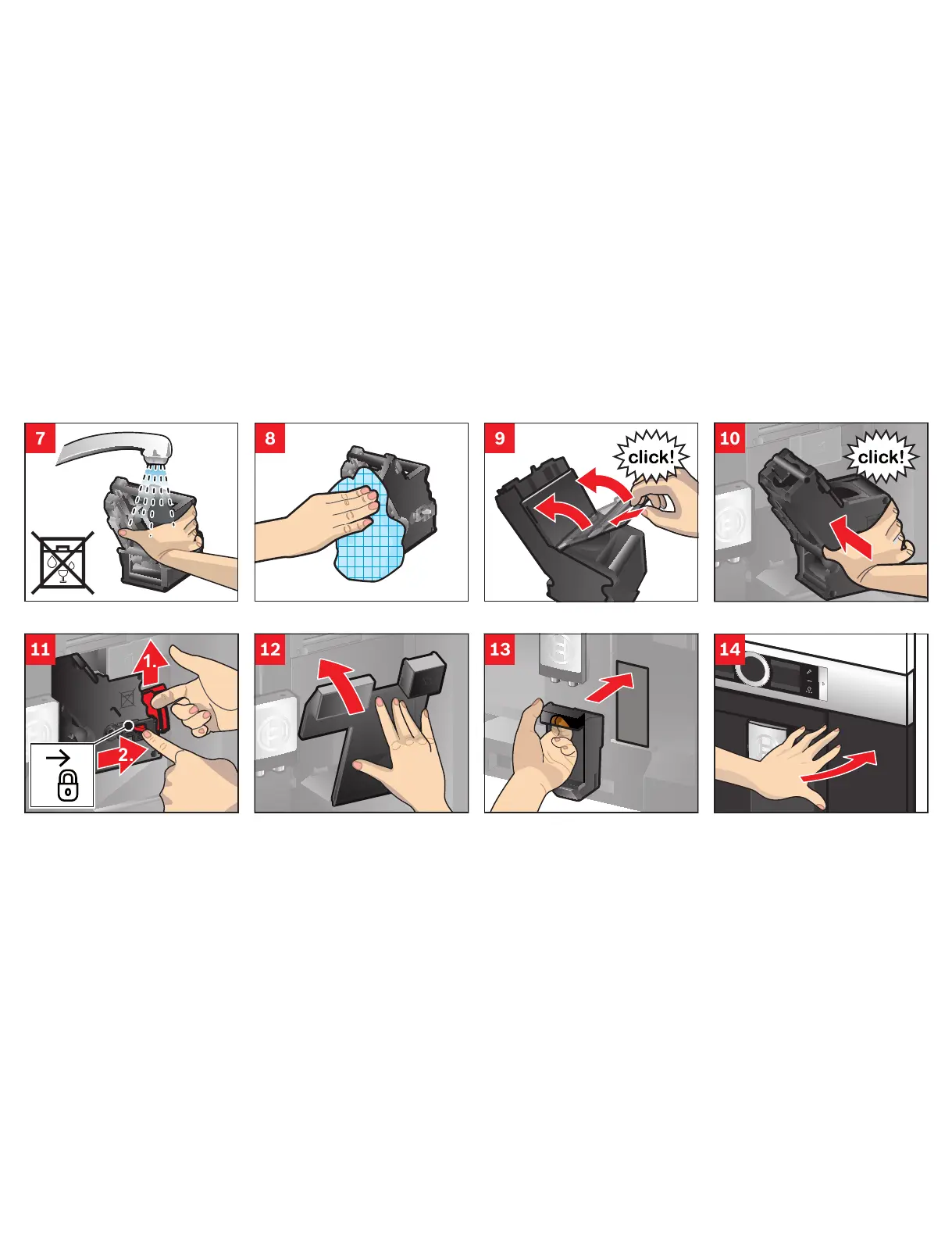 7

8

9
click!

10
click!

11
1.
2.

12

13

14