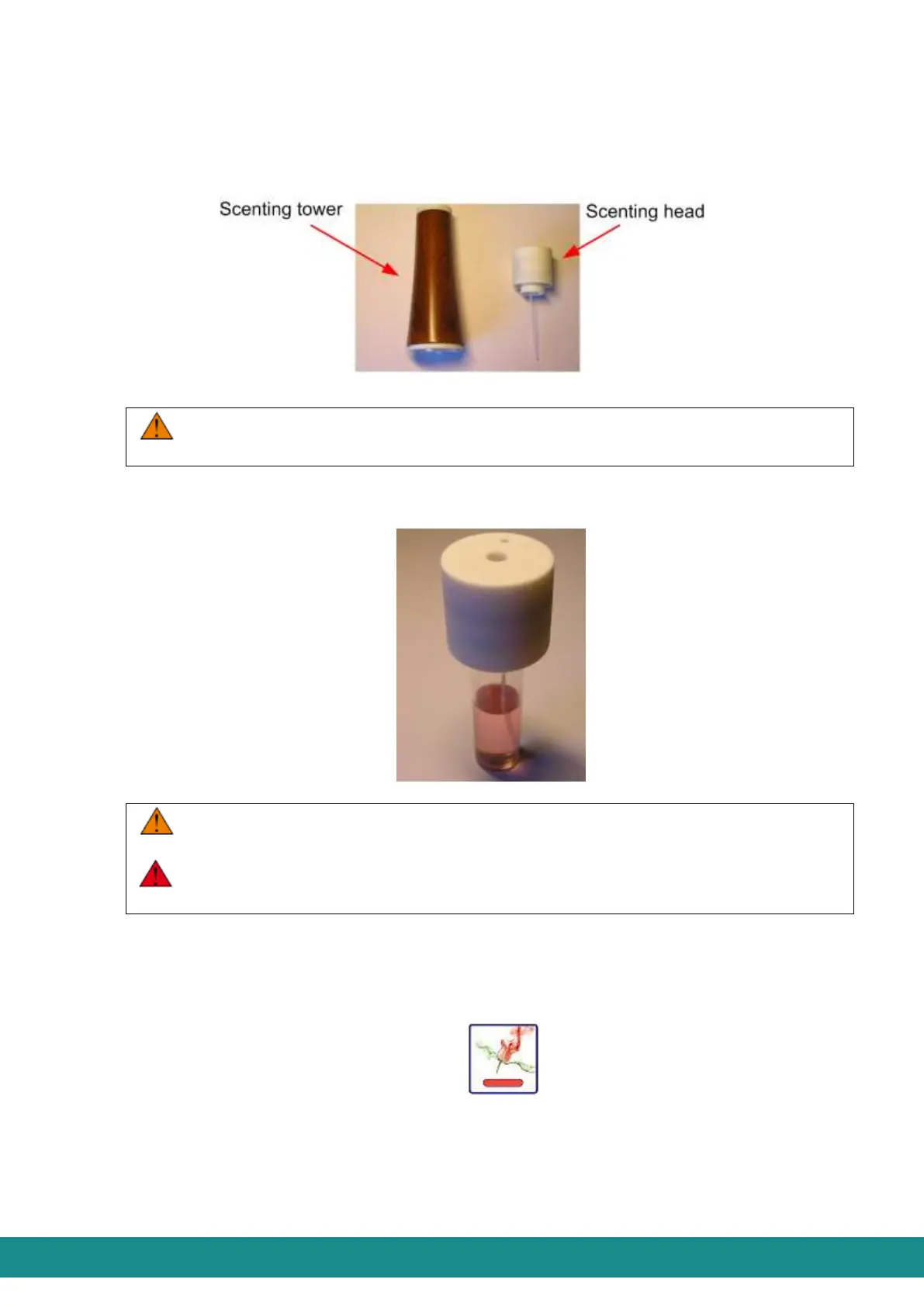 Scenting tower

Scenting head