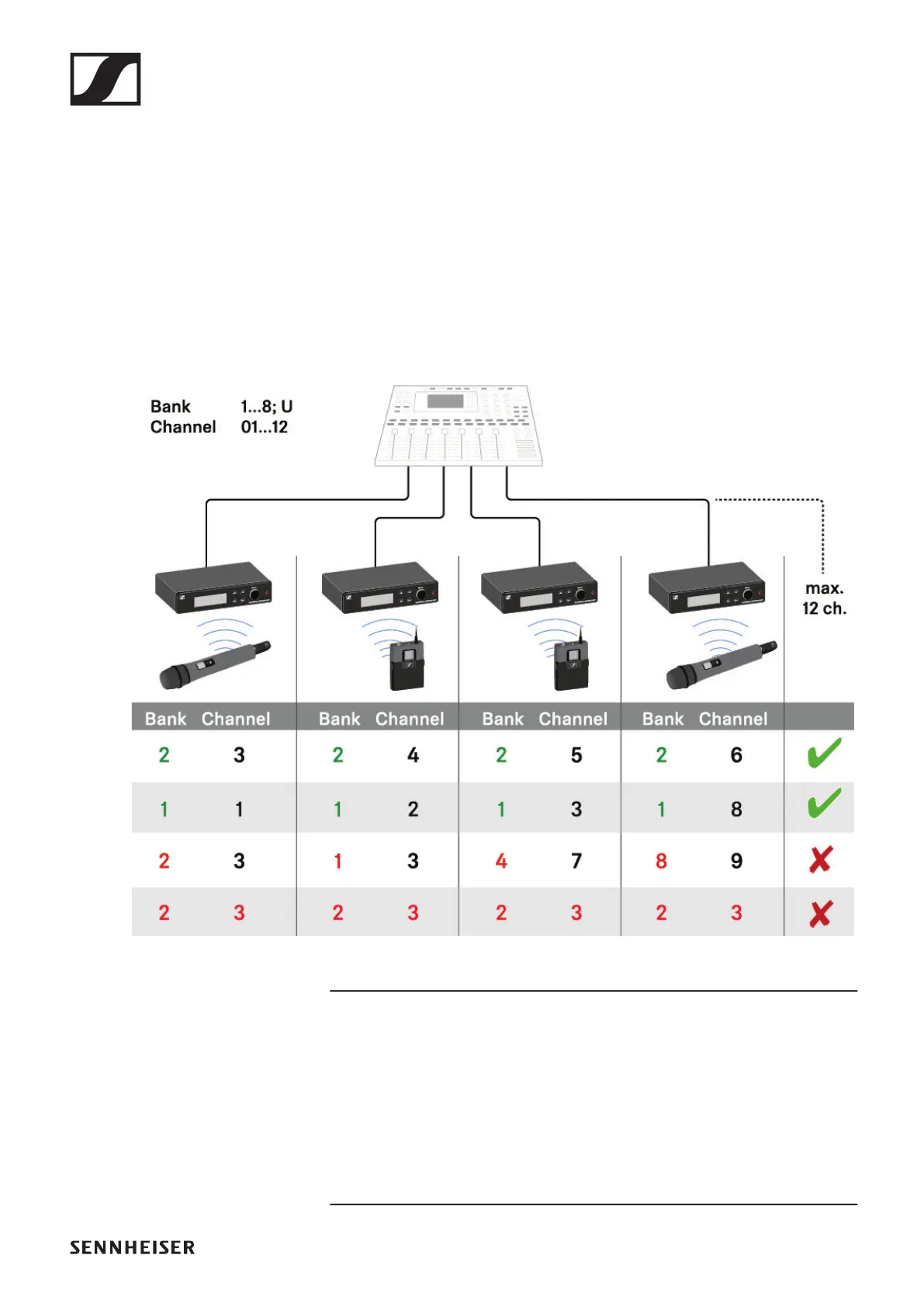 Bank 1...8; U
Channel 01...12

max.
12 ch.

| Bank | Channel | Bank | Channel | Bank | Channel | Bank | Channel | |
|---|---|---|---|---|---|---|---|---|
| 2 | 3 | 2 | 4 | 2 | 5 | 2 | 6 | ✔ |
| 1 | 1 | 1 | 2 | 1 | 3 | 1 | 8 | ✔ |
| 2 | 3 | 1 | 3 | 4 | 7 | 8 | 9 | ✘ |
| 2 | 3 | 2 | 3 | 2 | 3 | 2 | 3 | ✘ |

SENNHEISER