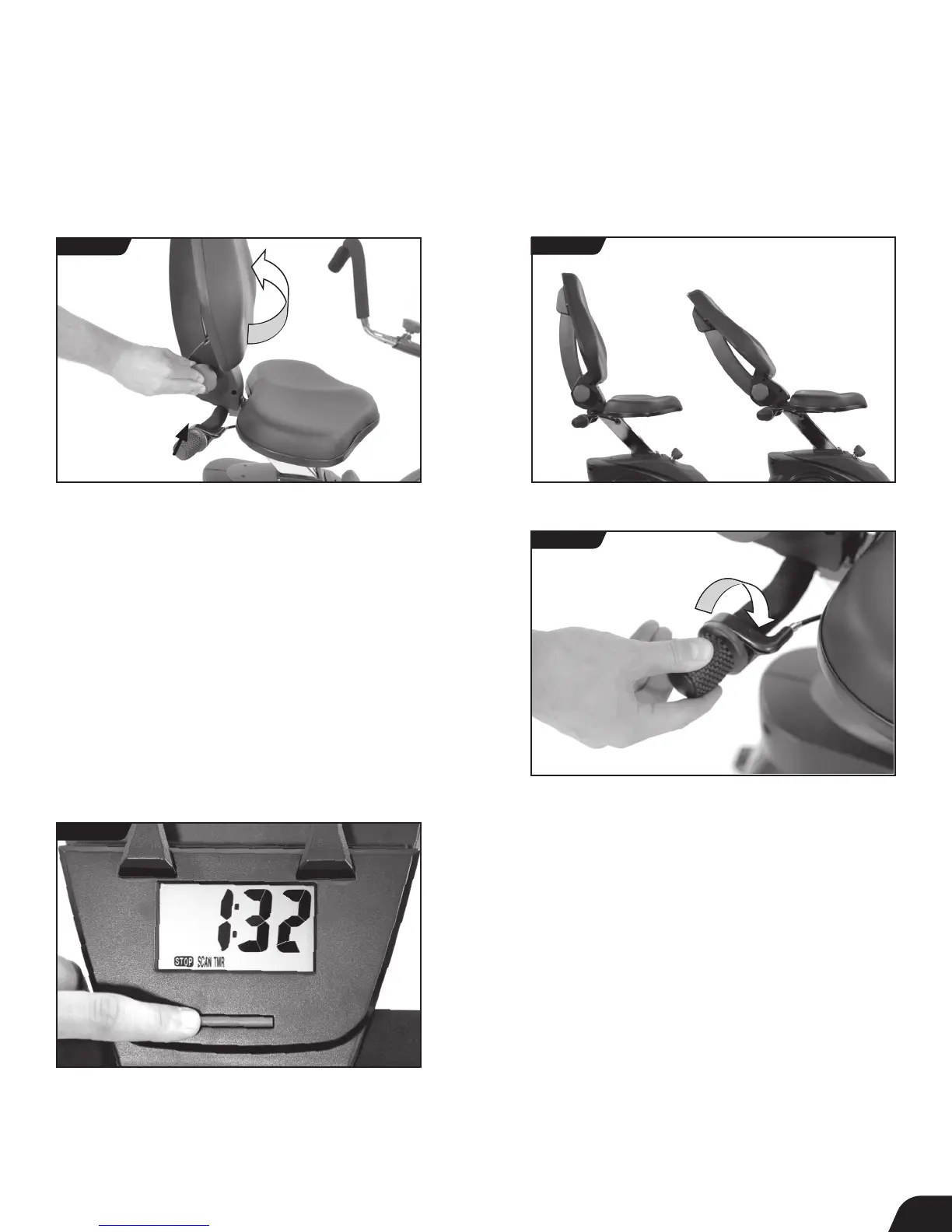 1:32
STOP SCAN TMR