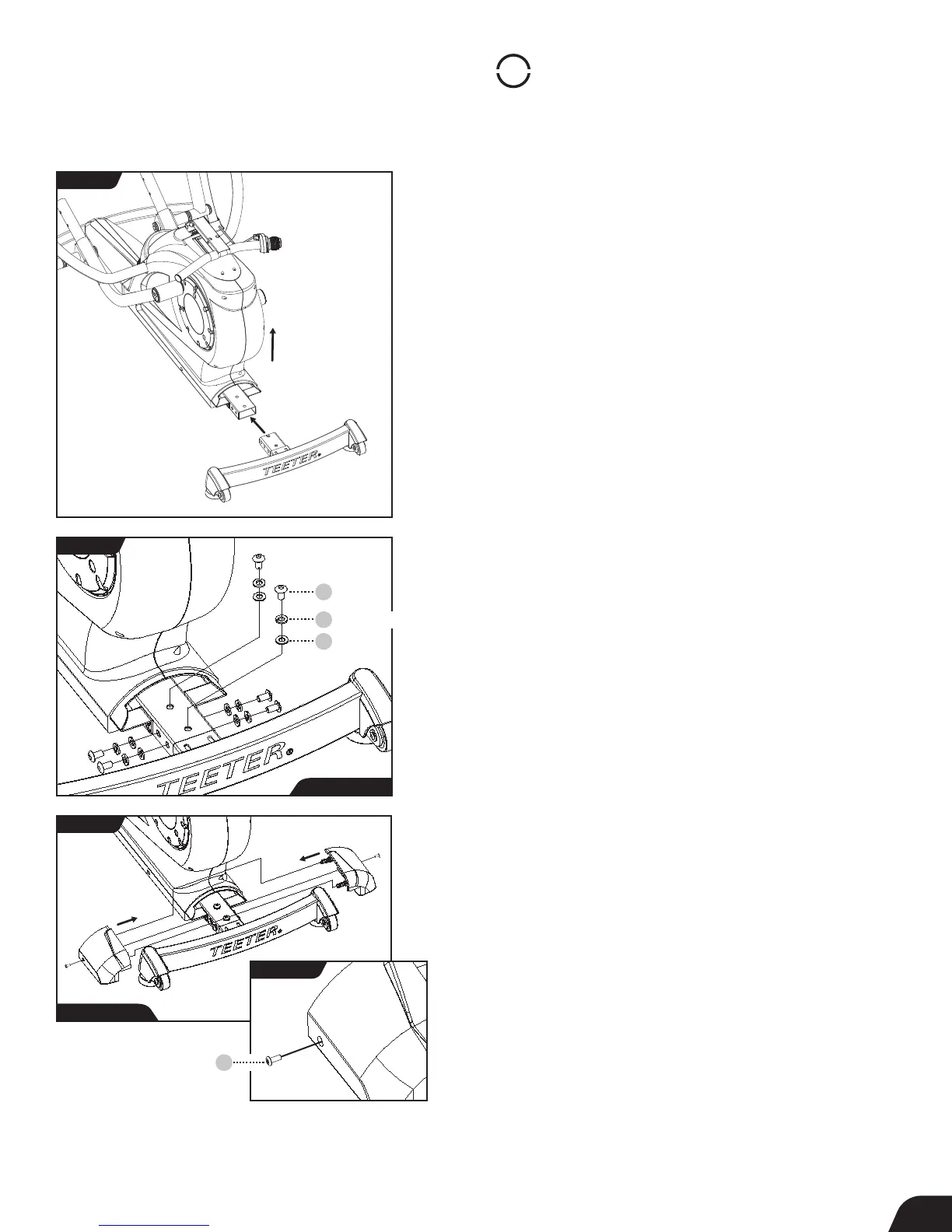 TEETER®

TEETER®

TEETER®