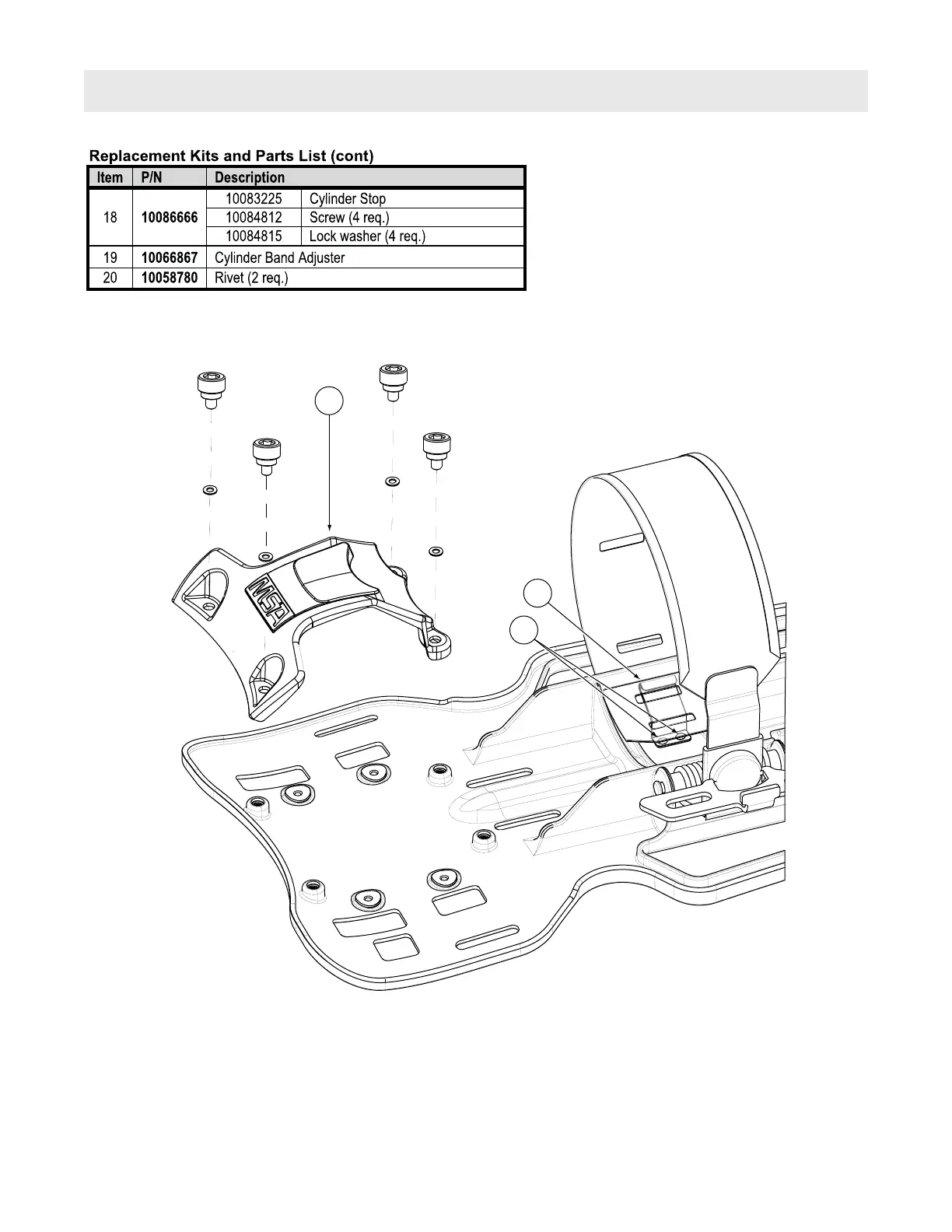 Replacement Kits and Parts List (cont)

| Item | P/N | Description | |
|---|---|---|---|
| 18 | 10086666 | 10083225 | Cylinder Stop |
| | | 10084812 | Screw (4 req.) |
| | | 10084815 | Lock washer (4 req.) |
| 19 | 10066867 | Cylinder Band Adjuster | |
| 20 | 10058780 | Rivet (2 req.) | |

MSA