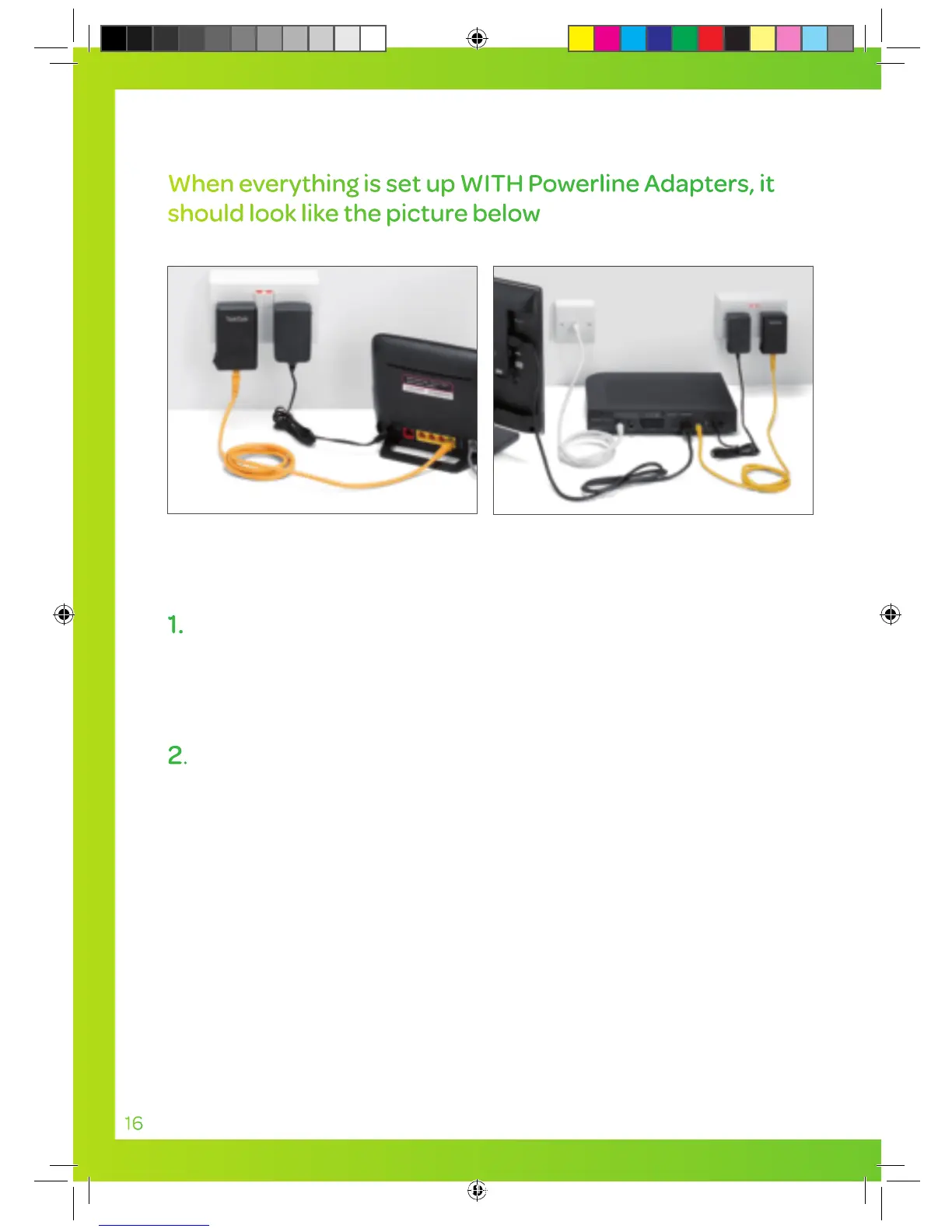 When everything is set up WITH Powerline Adapters, it should look like the picture below

1.

2.

16