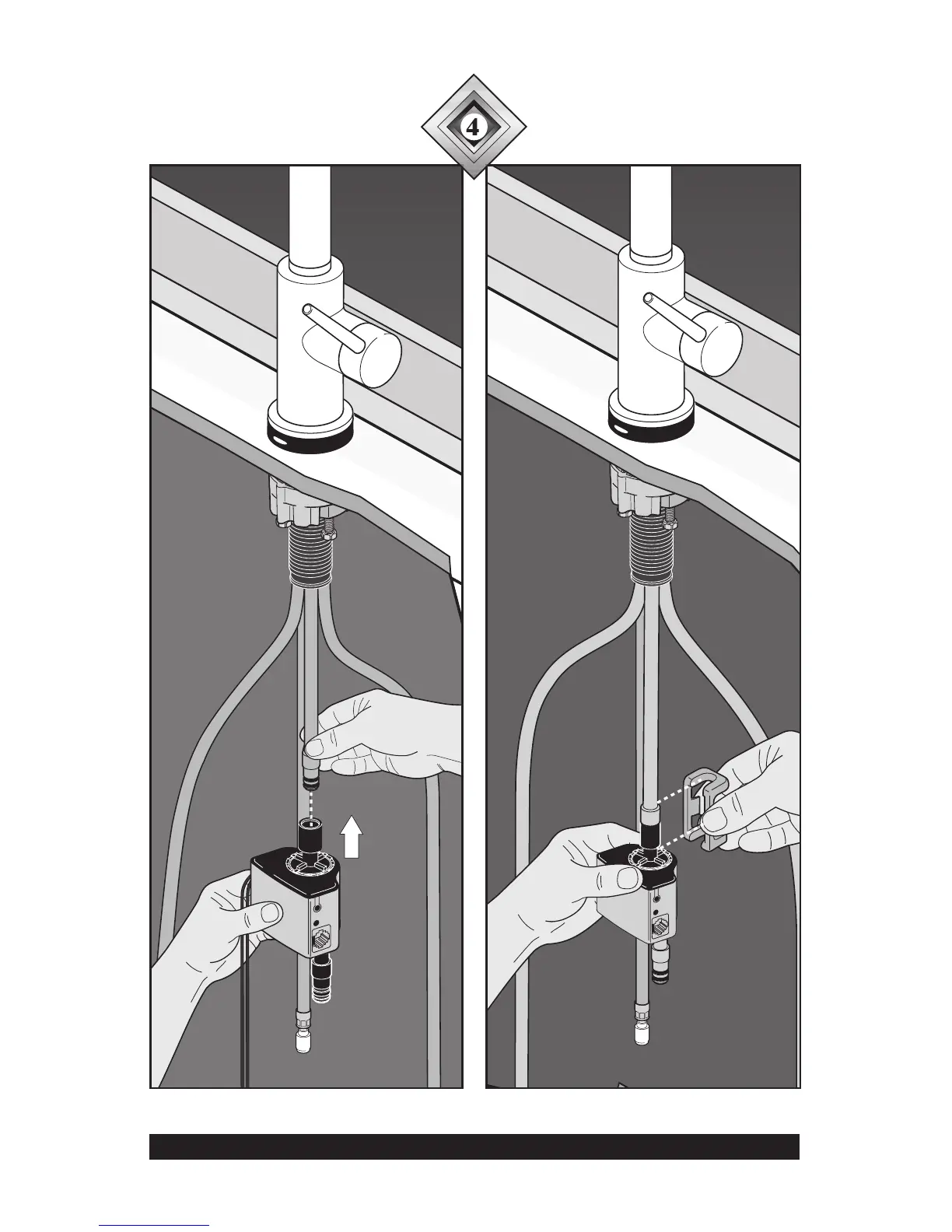 4