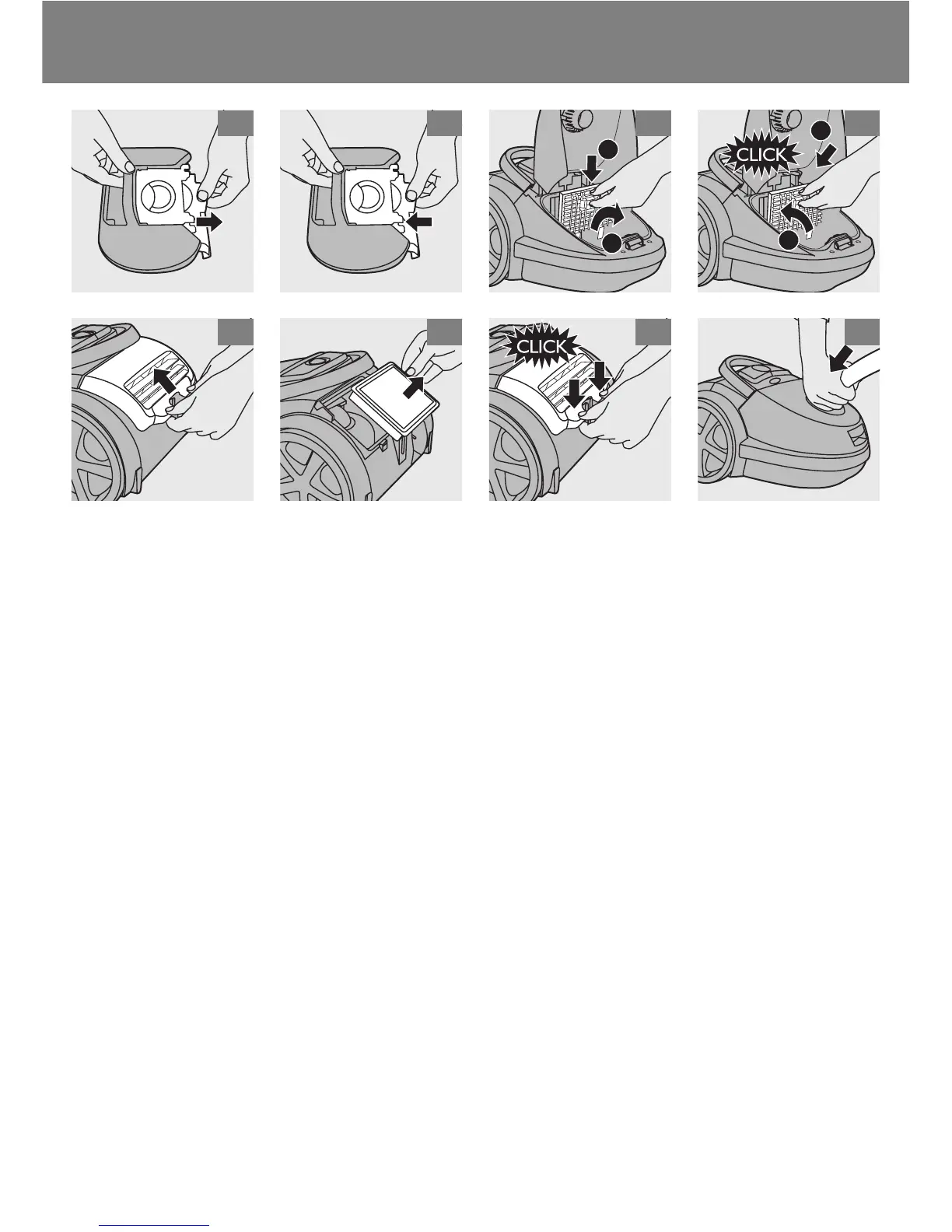 CLICK

CLICK