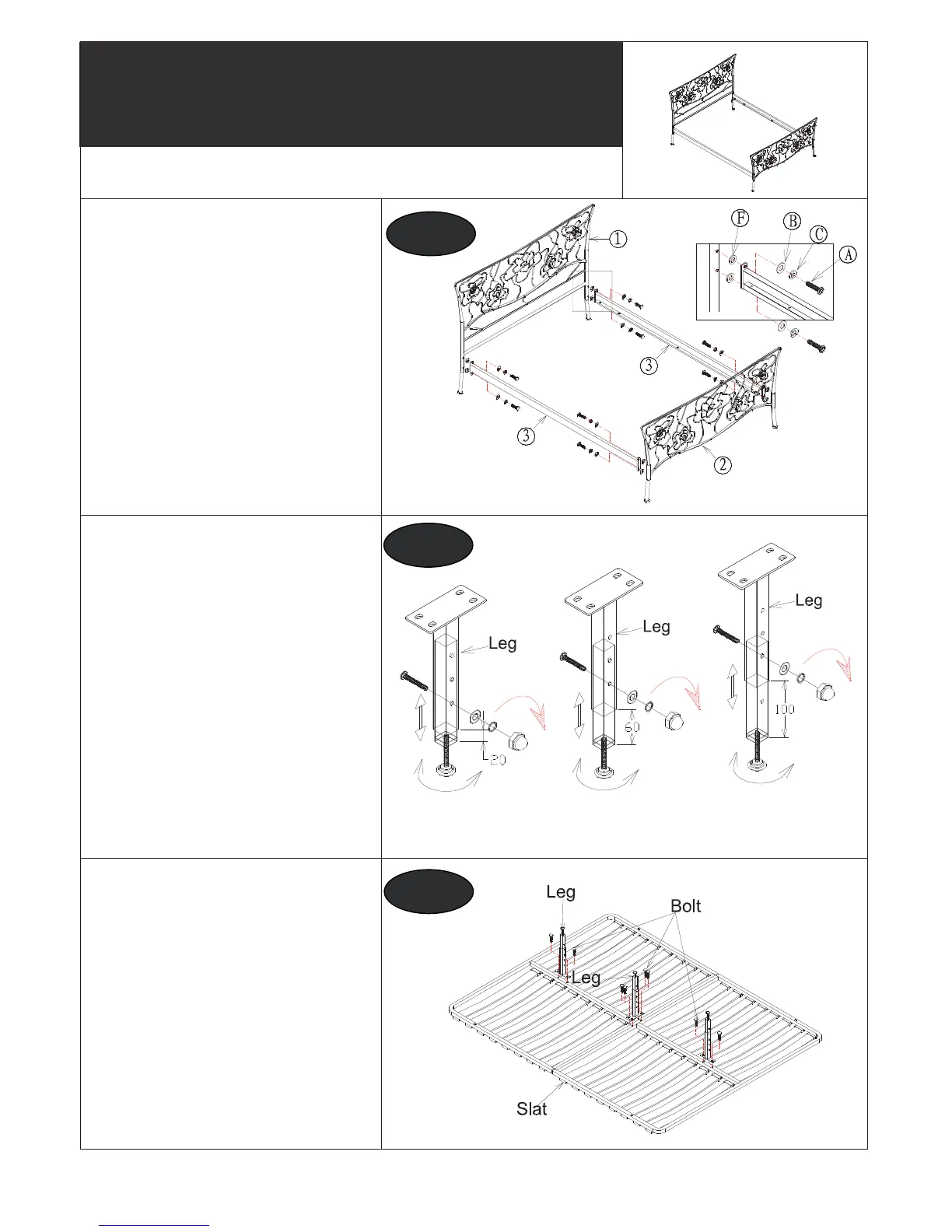 F
B
C
A
①
③
③
②

Leg
Leg
Leg
20
60
100

Leg
Bolt
Leg
Slat