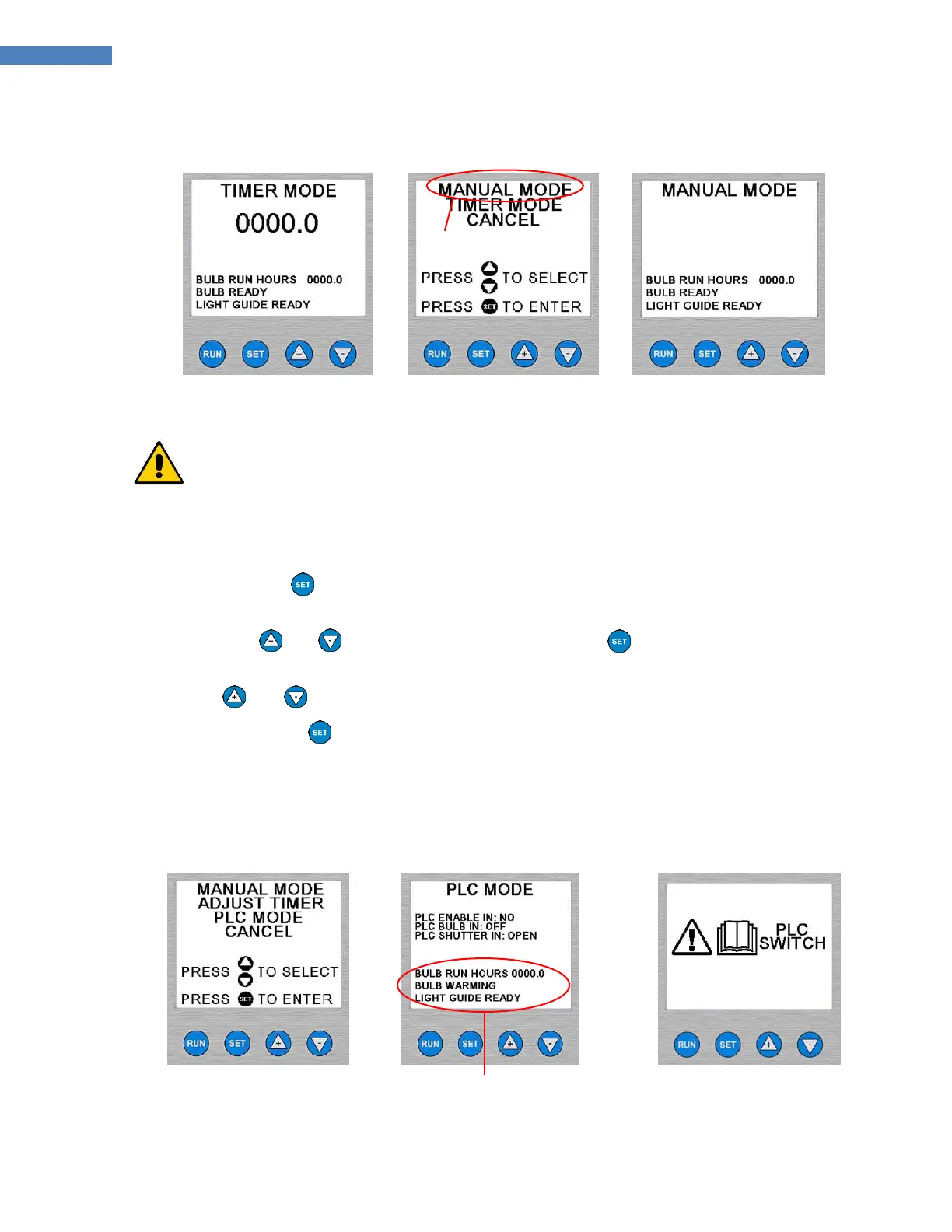 TIMER MODE
0000.0
BULB RUN HOURS 0000.0
BULB READY
LIGHT GUIDE READY
RUN SET + -

MANUAL MODE
TIMER MODE
CANCEL
PRESS TO SELECT
PRESS SET TO ENTER
RUN SET + -

MANUAL MODE
BULB RUN HOURS 0000.0
BULB READY
LIGHT GUIDE READY
RUN SET + -

SET

+ - SET

+ -

SET

MANUAL MODE
ADJUST TIMER
PLC MODE
CANCEL
PRESS TO SELECT
PRESS SET TO ENTER
RUN SET + -

PLC MODE
PLC ENABLE IN: NO
PLC BULB IN: OFF
PLC SHUTTER IN: OPEN
BULB RUN HOURS 0000.0
BULB WARMING
LIGHT GUIDE READY
RUN SET + -

PLC SWITCH
RUN SET + -