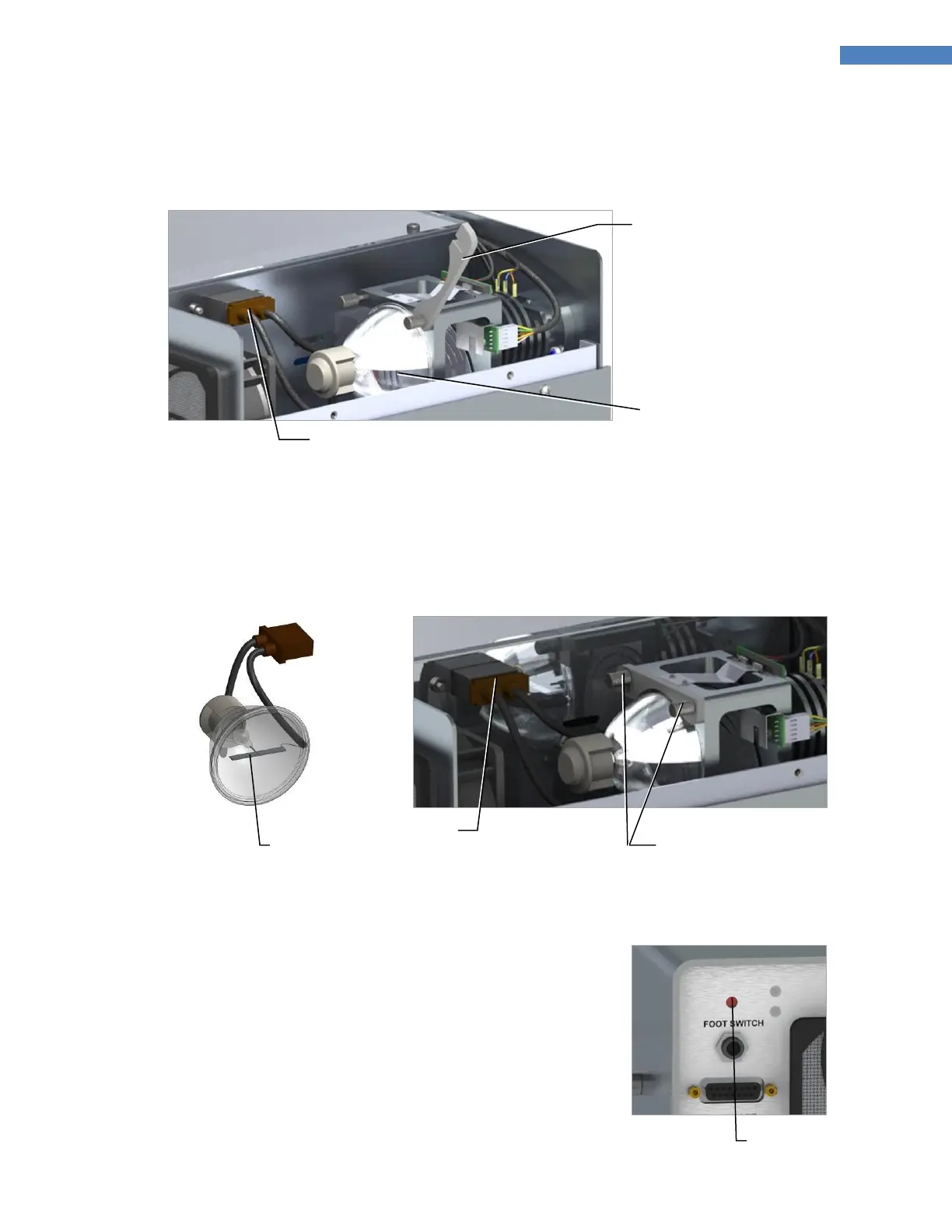 FOOT SWITCH